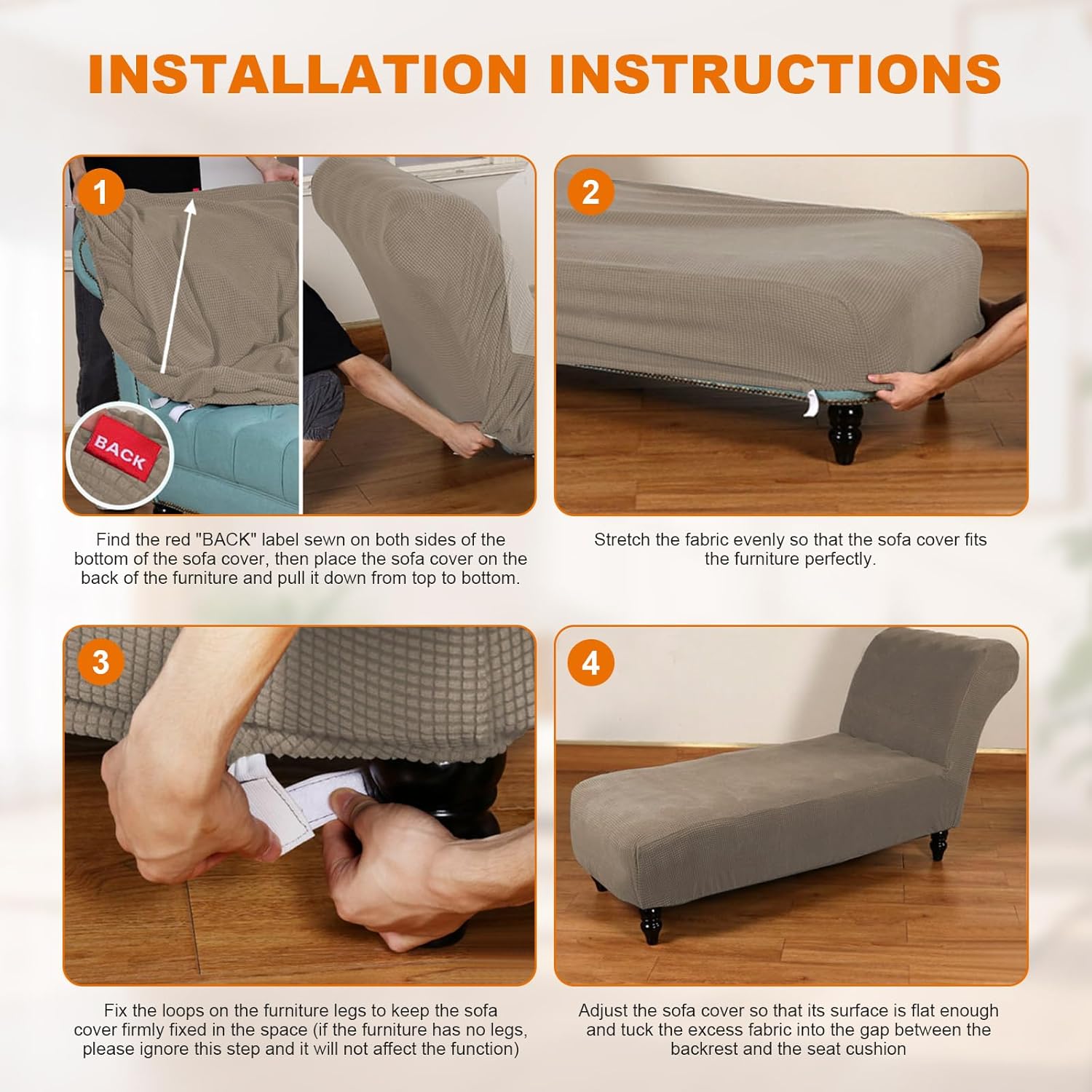 INSTALLATION INSTRUCTIONS

1

BACK

Find the red "BACK" label sewn on both sides of the bottom of the sofa cover, then place the sofa cover on the back of the furniture and pull it down from top to bottom.

2

Stretch the fabric evenly so that the sofa cover fits the furniture perfectly.

3

Fix the loops on the furniture legs to keep the sofa cover firmly fixed in the space (if the furniture has no legs, please ignore this step and it will not affect the function)

4

Adjust the sofa cover so that its surface is flat enough and tuck the excess fabric into the gap between the backrest and the seat cushion