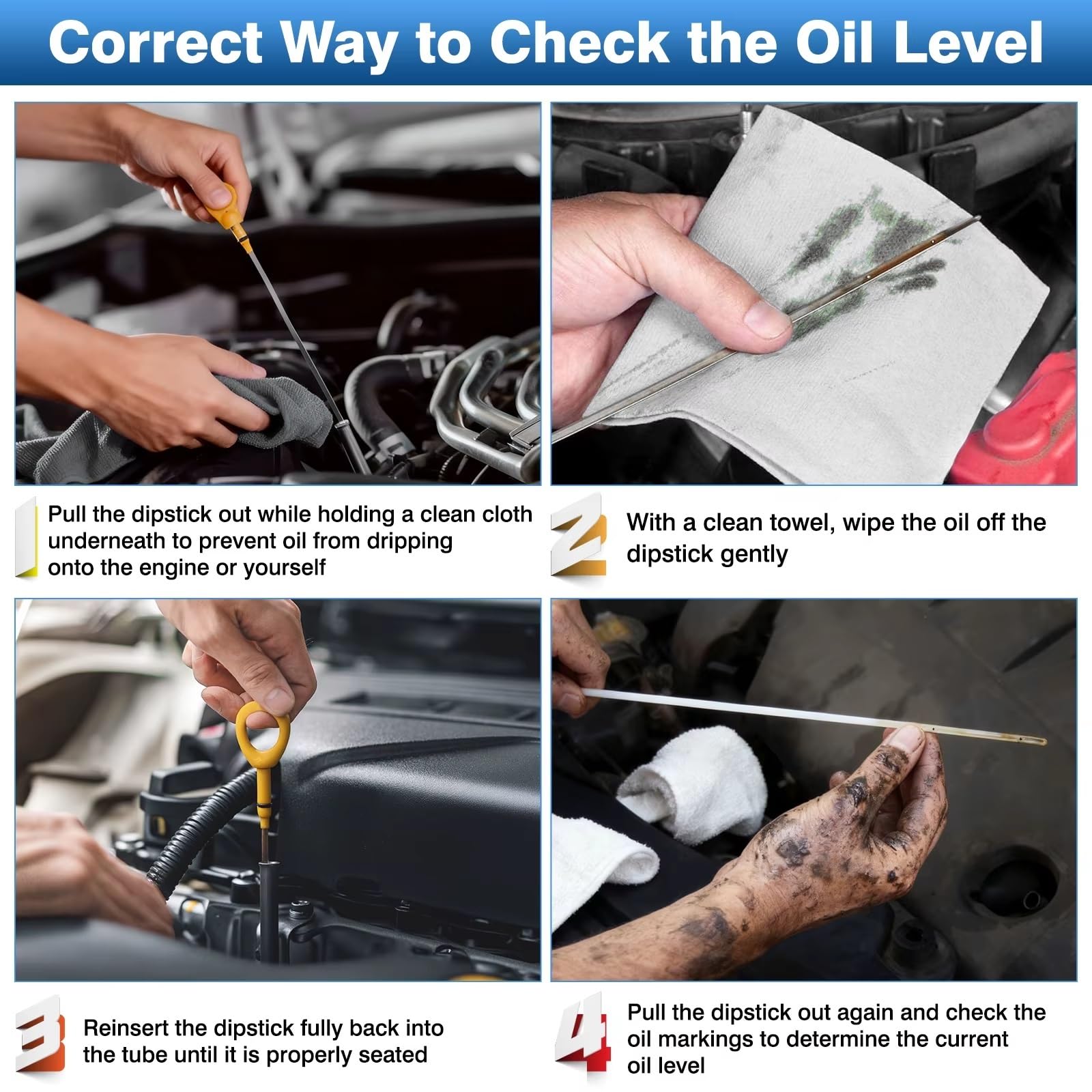 Correct Way to Check the Oil Level

1 Pull the dipstick out while holding a clean cloth underneath to prevent oil from dripping onto the engine or yourself

2 With a clean towel, wipe the oil off the dipstick gently

3 Reinsert the dipstick fully back into the tube until it is properly seated

4 Pull the dipstick out again and check the oil markings to determine the current oil level