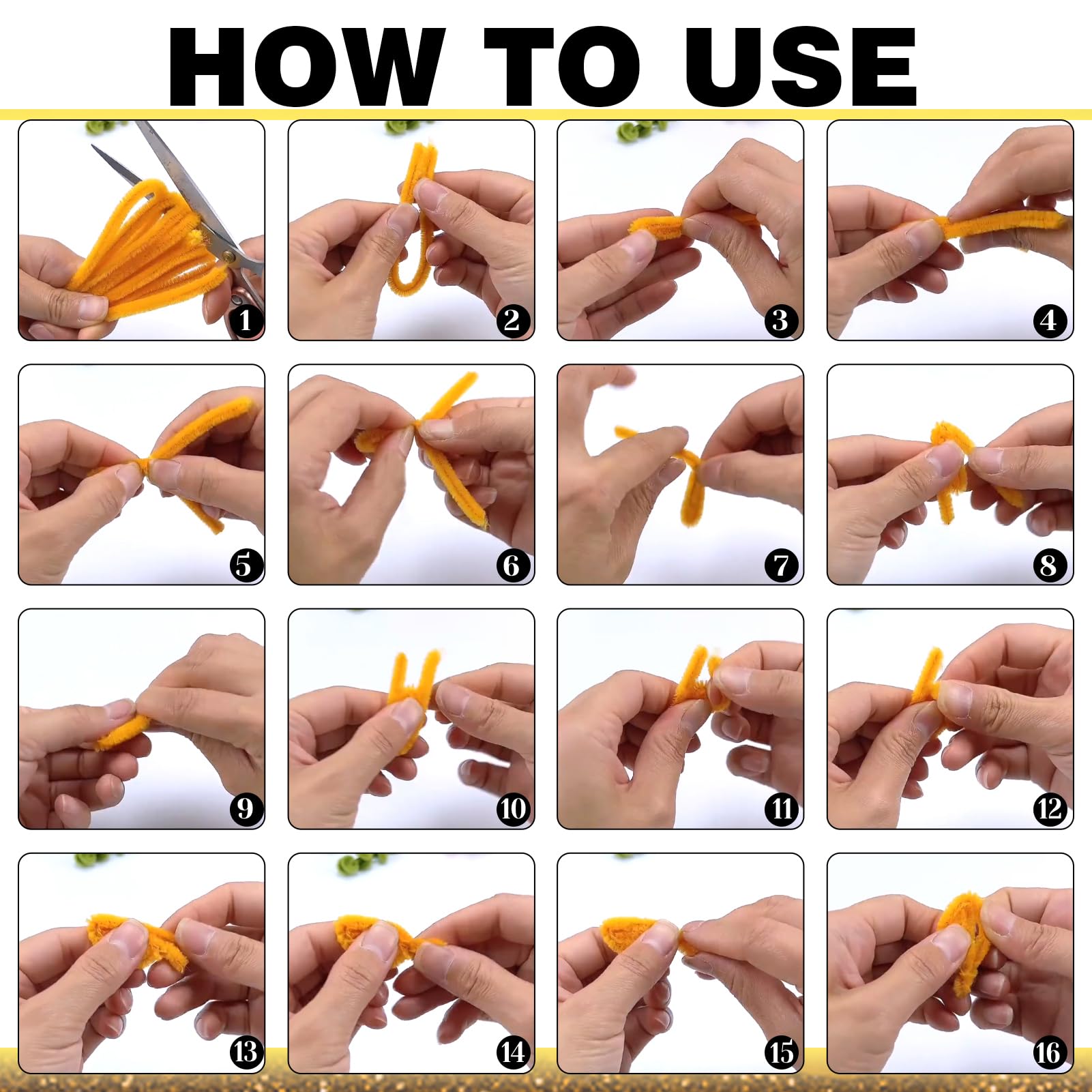 HOW TO USE

1

2

3

4

5

6

7

8

9

10

11

12

13

14

15

16