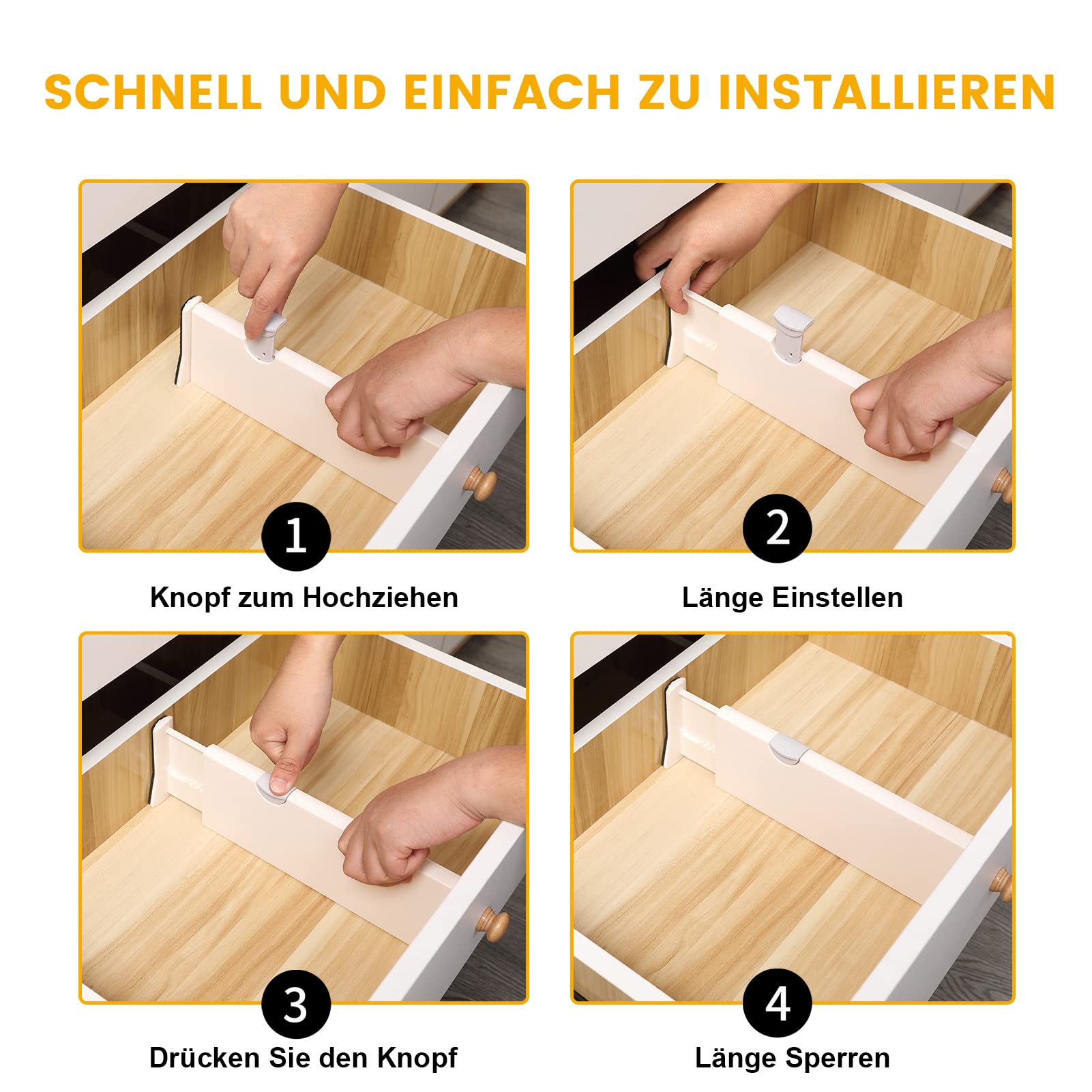 SCHNELL UND EINFACH ZU INSTALLIEREN

1

Knopf zum Hochziehen

2

Länge Einstellen

3

Drücken Sie den Knopf

4

Länge Sperren