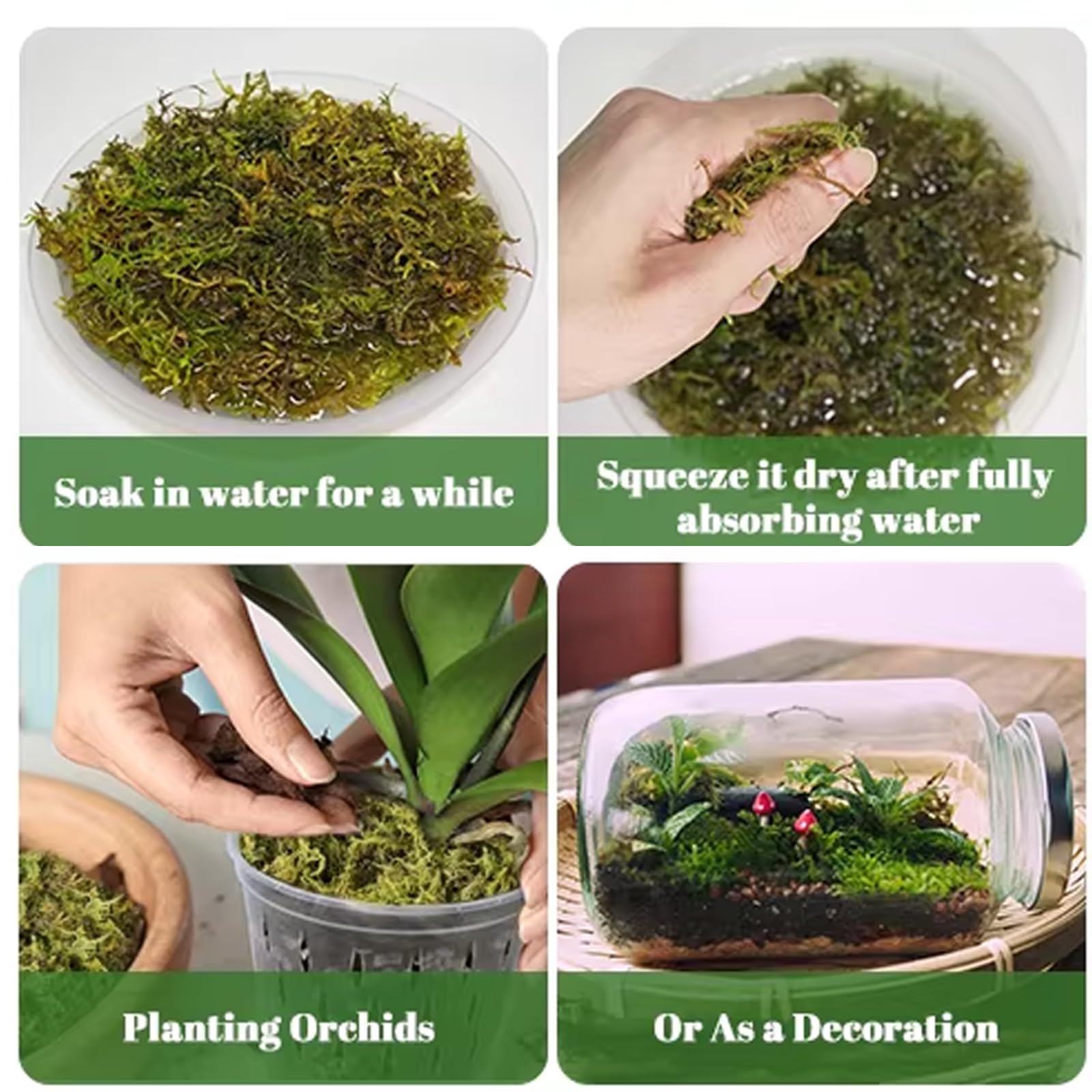 Soak in water for a while

Squeeze it dry after fully absorbing water

Planting Orchids

Or As a Decoration