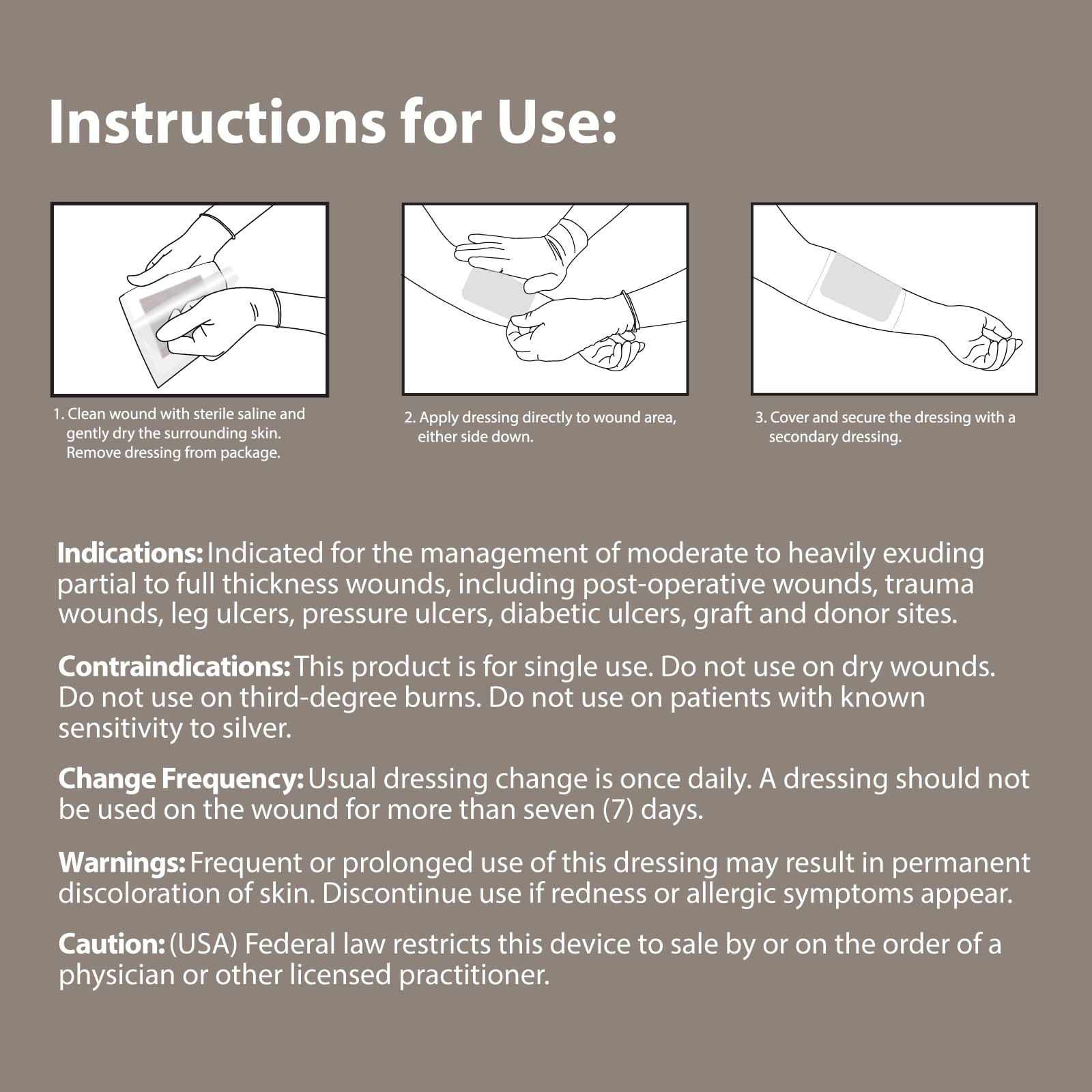 Instructions for Use:

1. Clean wound with sterile saline and gently dry the surrounding skin. Remove dressing from package.

2. Apply dressing directly to wound area, either side down.

3. Cover and secure the dressing with a secondary dressing.

Indications: Indicated for the management of moderate to heavily exuding partial to full thickness wounds, including post-operative wounds, trauma wounds, leg ulcers, pressure ulcers, diabetic ulcers, graft and donor sites.

Contraindications: This product is for single use. Do not use on dry wounds. Do not use on third-degree burns. Do not use on patients with known sensitivity to silver.

Change Frequency: Usual dressing change is once daily. A dressing should not be used on the wound for more than seven (7) days.

Warnings: Frequent or prolonged use of this dressing may result in permanent discoloration of skin. Discontinue use if redness or allergic symptoms appear.

Caution: (USA) Federal law restricts this device to sale by or on the order of a physician or other licensed practitioner.