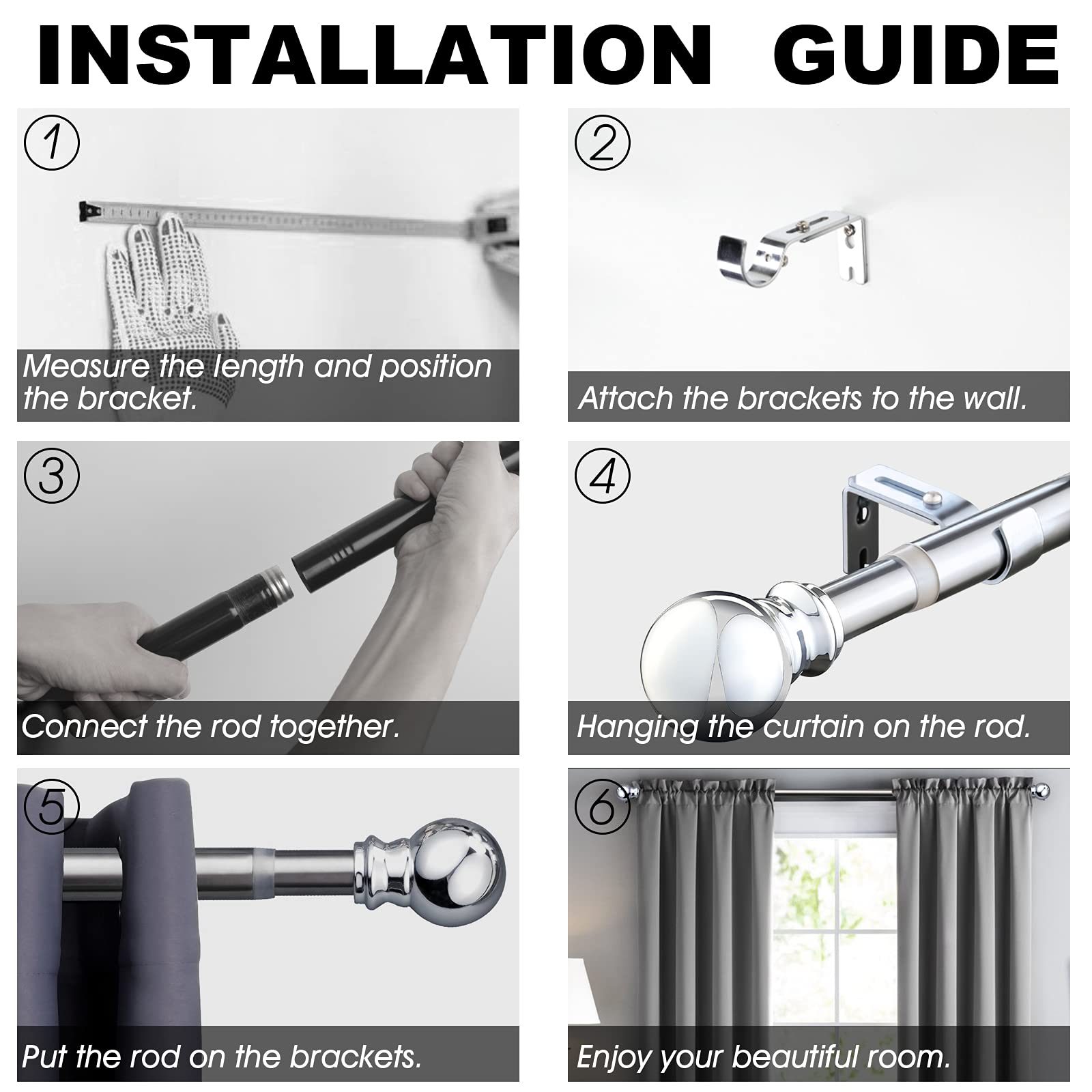 INSTALLATION GUIDE

1
Measure the length and position the bracket.

2
Attach the brackets to the wall.

3
Connect the rod together.

4
Hanging the curtain on the rod.

5
Put the rod on the brackets.

6
Enjoy your beautiful room.