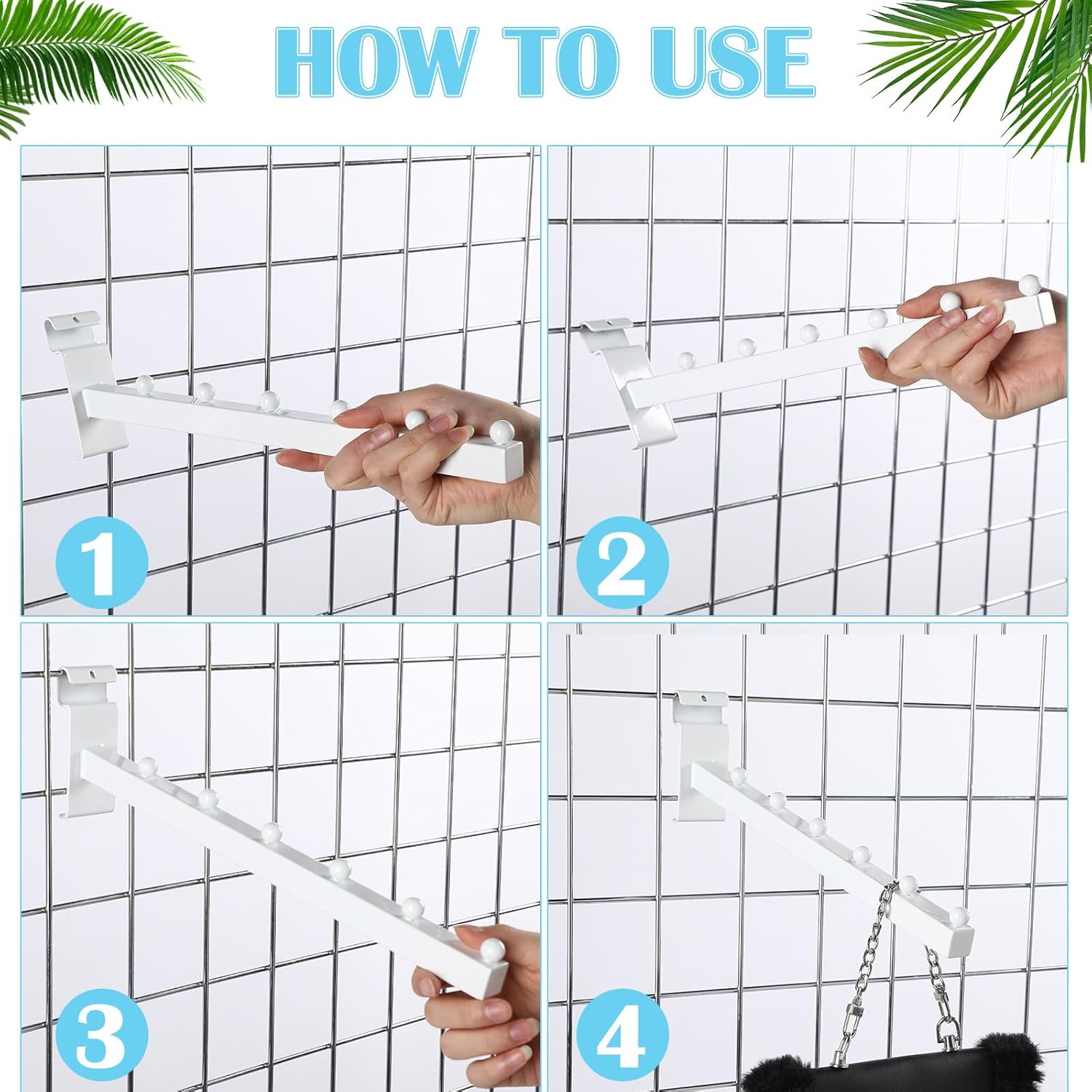 HOW TO USE

1

2

3

4