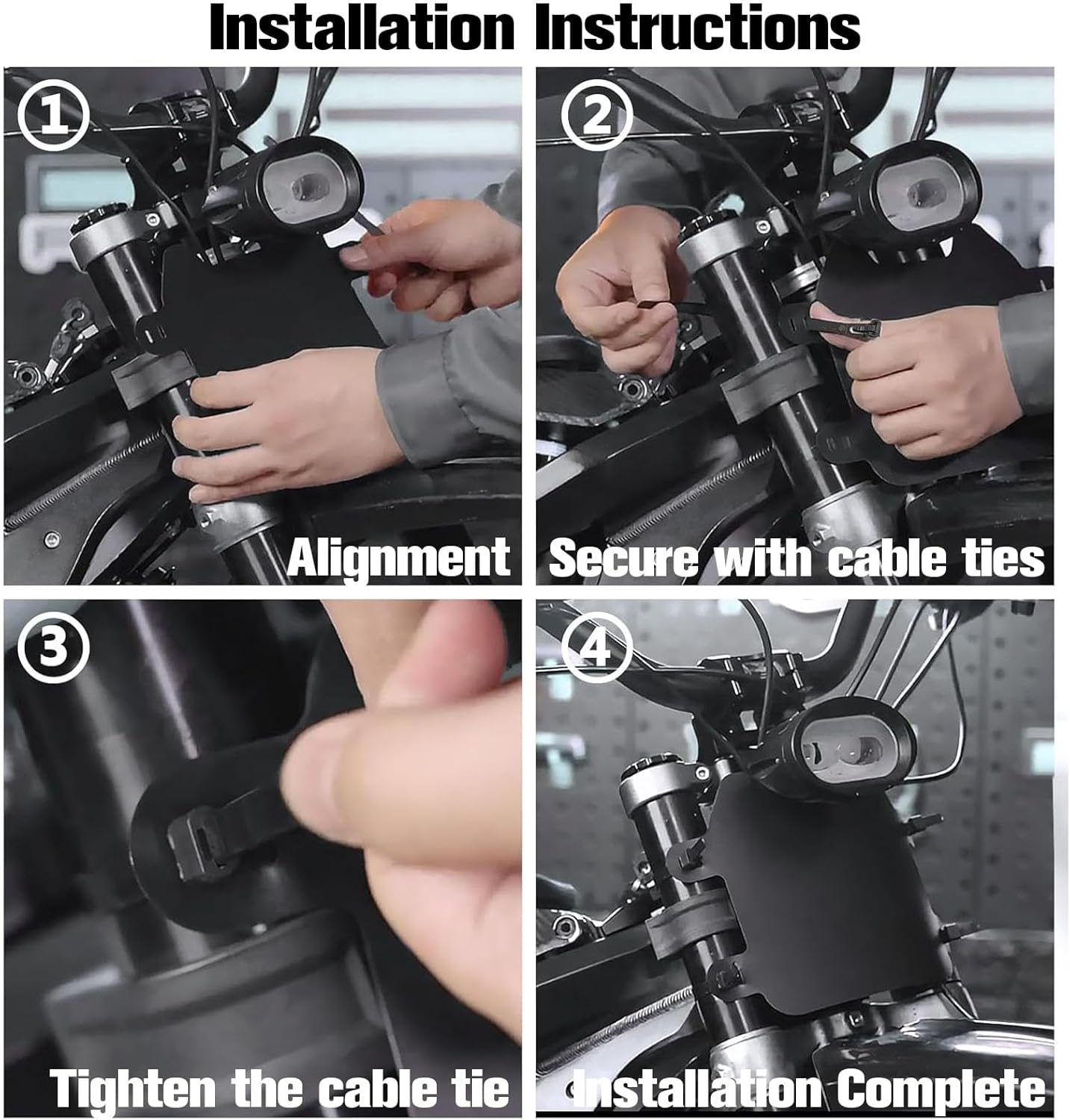 Installation Instructions

①

Alignment

②

Secure with cable ties

③

Tighten the cable tie

④

Installation Complete