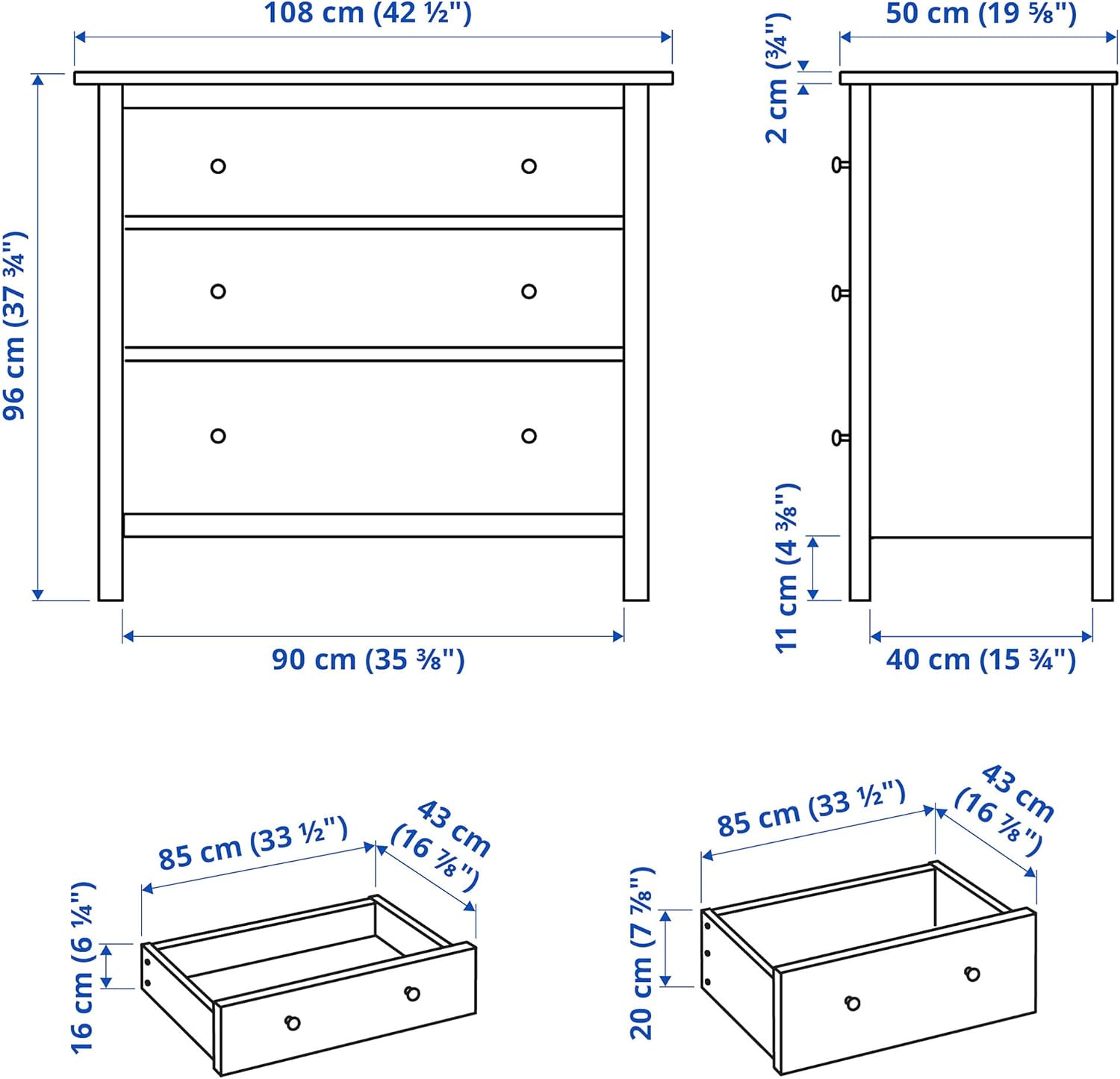 108 cm (42 ½")

96 cm (37 ¾")

90 cm (35 ⅜")

50 cm (19 ⅝")

2 cm (¾")

11 cm (4 ⅜")

40 cm (15 ¾")

85 cm (33 ½")

43 cm (16 ⅞")

16 cm (6 ¼")

85 cm (33 ½")

43 cm (16 ⅞")

20 cm (7 ⅞")