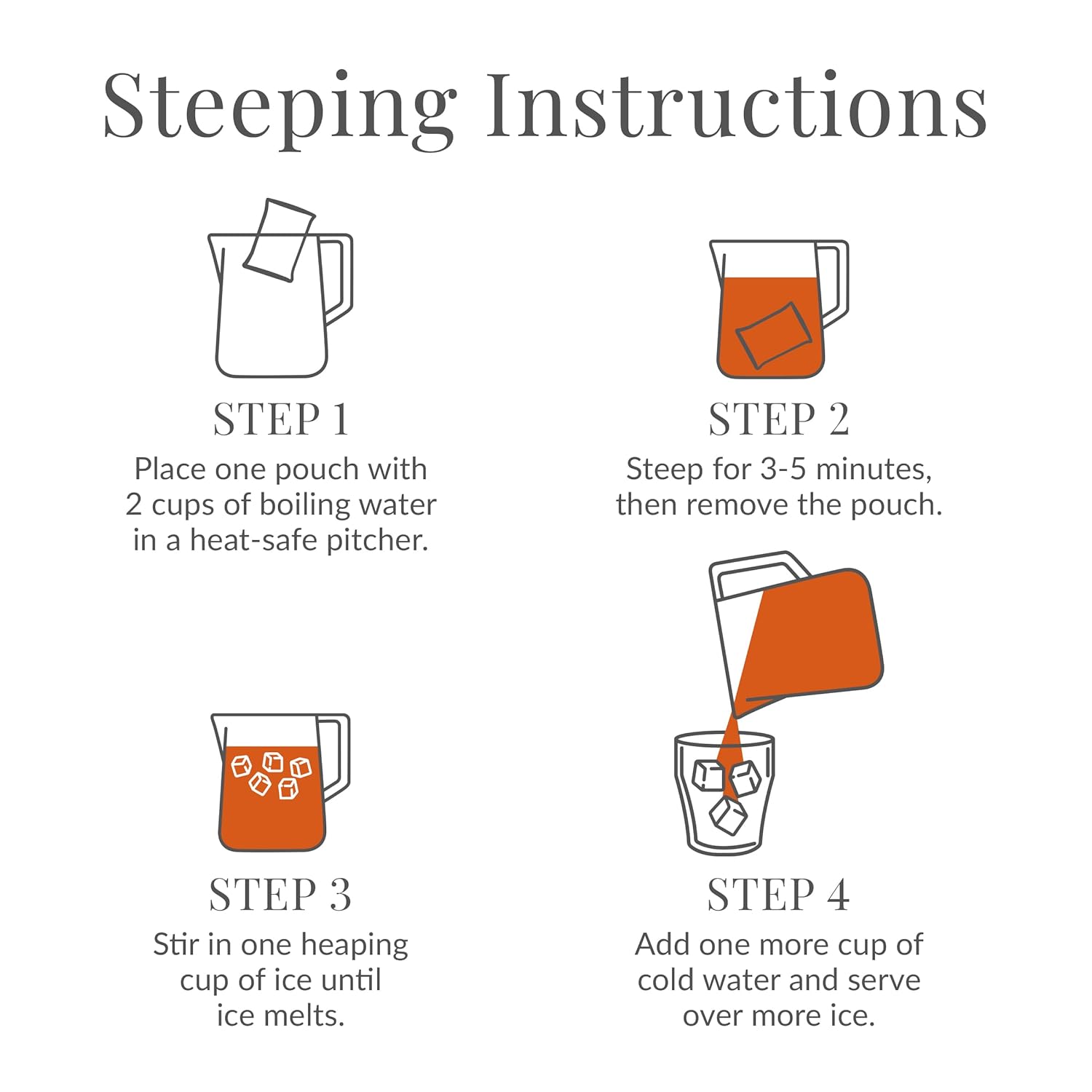 Steeping Instructions

STEP 1
Place one pouch with 2 cups of boiling water in a heat-safe pitcher.

STEP 2
Steep for 3-5 minutes, then remove the pouch.

STEP 3
Stir in one heaping cup of ice until ice melts.

STEP 4
Add one more cup of cold water and serve over more ice.