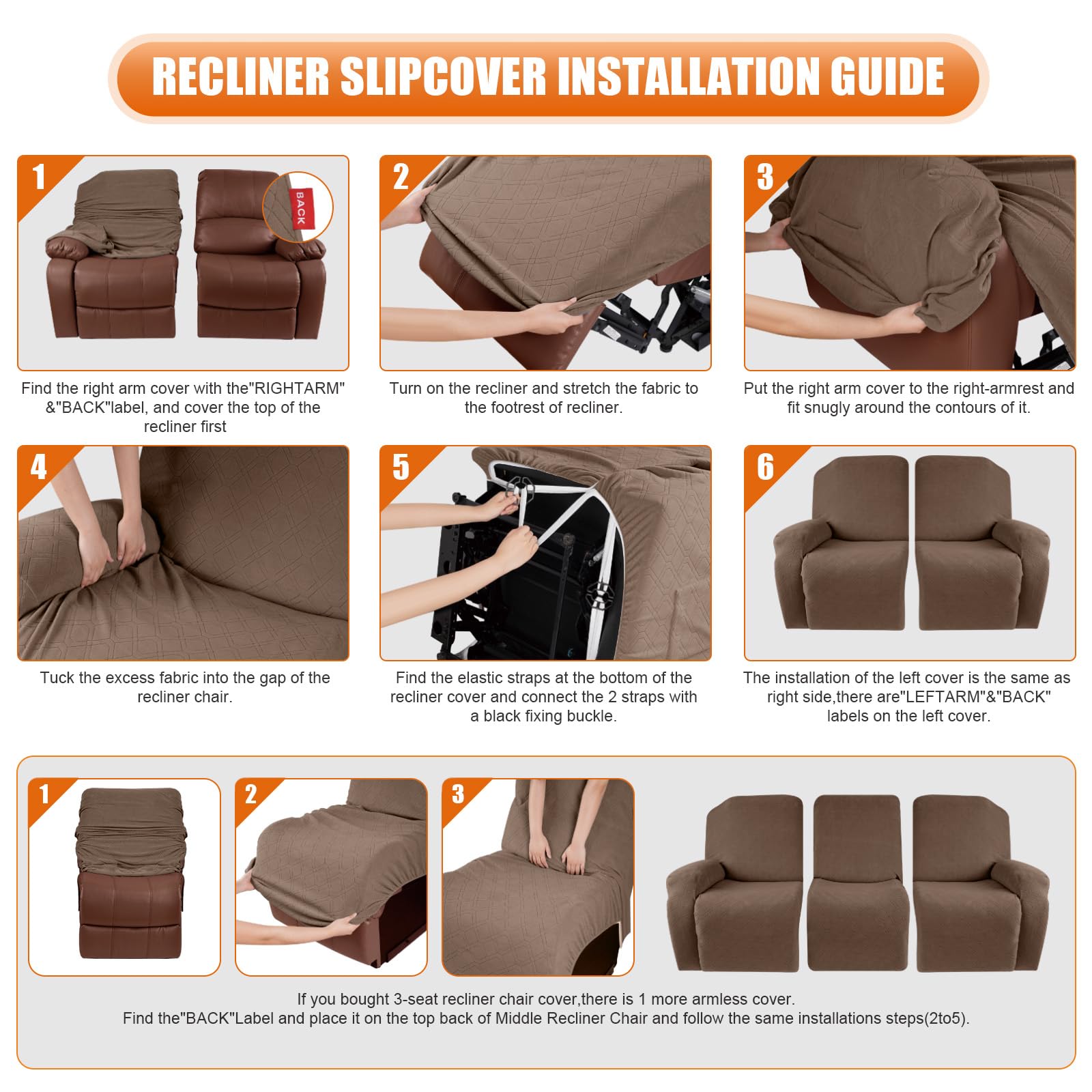 RECLINER SLIPCOVER INSTALLATION GUIDE

1

BACK

Find the right arm cover with the"RIGHTARM" &"BACK"label, and cover the top of the recliner first

2

Turn on the recliner and stretch the fabric to the footrest of recliner.

3

Put the right arm cover to the right-armrest and fit snugly around the contours of it.

4

Tuck the excess fabric into the gap of the recliner chair.

5

Find the elastic straps at the bottom of the recliner cover and connect the 2 straps with a black fixing buckle.

6

The installation of the left cover is the same as right side,there are"LEFTARM"&"BACK" labels on the left cover.

1

2

3

If you bought 3-seat recliner chair cover,there is 1 more armless cover.
Find the"BACK"Label and place it on the top back of Middle Recliner Chair and follow the same installations steps(2to5).