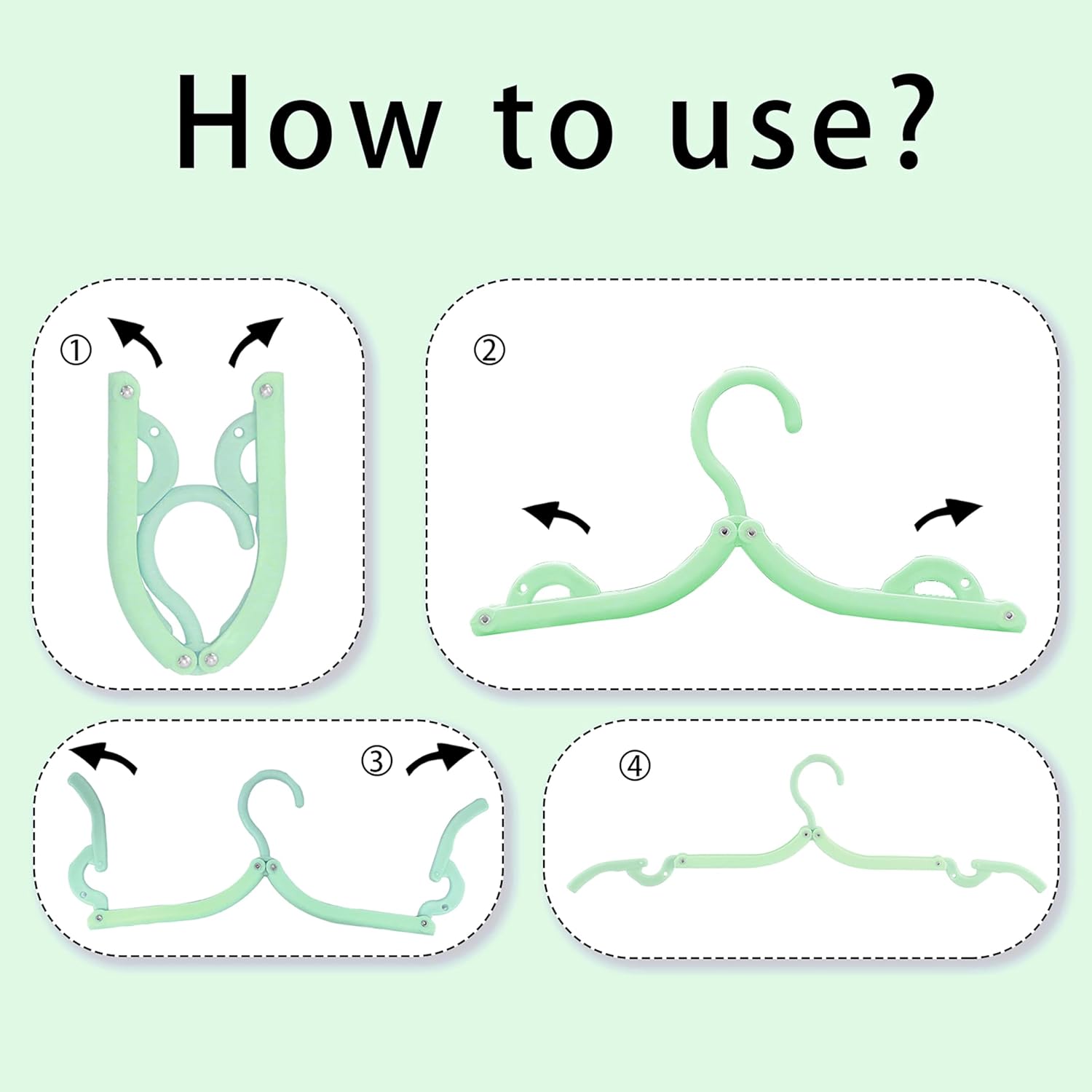 How to use?

①

②

③

④