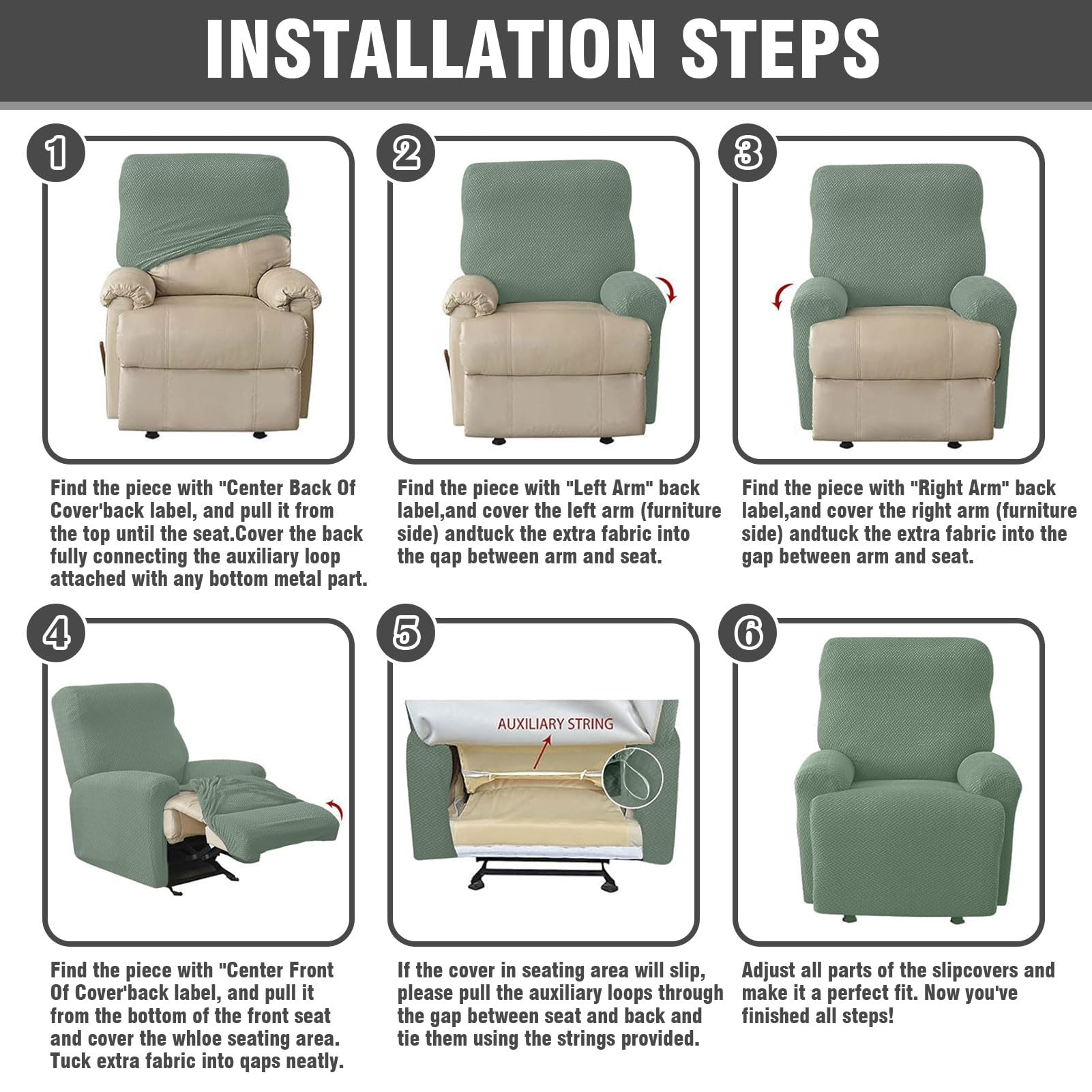 INSTALLATION STEPS

1

Find the piece with "Center Back Of Cover'back label, and pull it from the top until the seat.Cover the back fully connecting the auxiliary loop attached with any bottom metal part.

2

Find the piece with "Left Arm" back label,and cover the left arm (furniture side) andtuck the extra fabric into the qap between arm and seat.

3

Find the piece with "Right Arm" back label,and cover the right arm (furniture side) andtuck the extra fabric into the gap between arm and seat.

4

Find the piece with "Center Front Of Cover'back label, and pull it from the bottom of the front seat and cover the whloe seating area. Tuck extra fabric into qaps neatly.

5

AUXILIARY STRING

If the cover in seating area will slip, please pull the auxiliary loops through the gap between seat and back and tie them using the strings provided.

6

Adjust all parts of the slipcovers and make it a perfect fit. Now you've finished all steps!