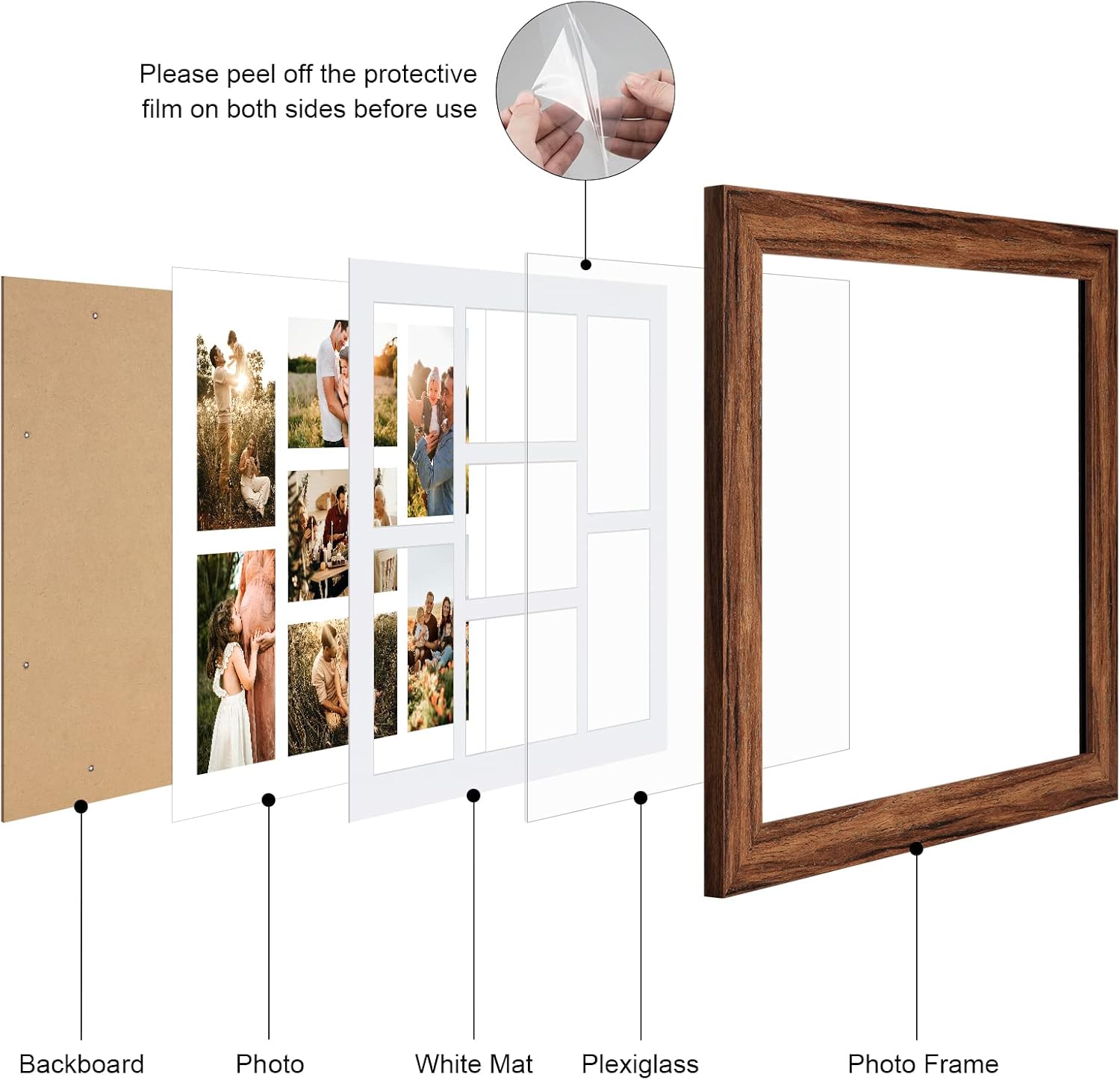 Please peel off the protective film on both sides before use

Backboard

Photo

White Mat

Plexiglass

Photo Frame