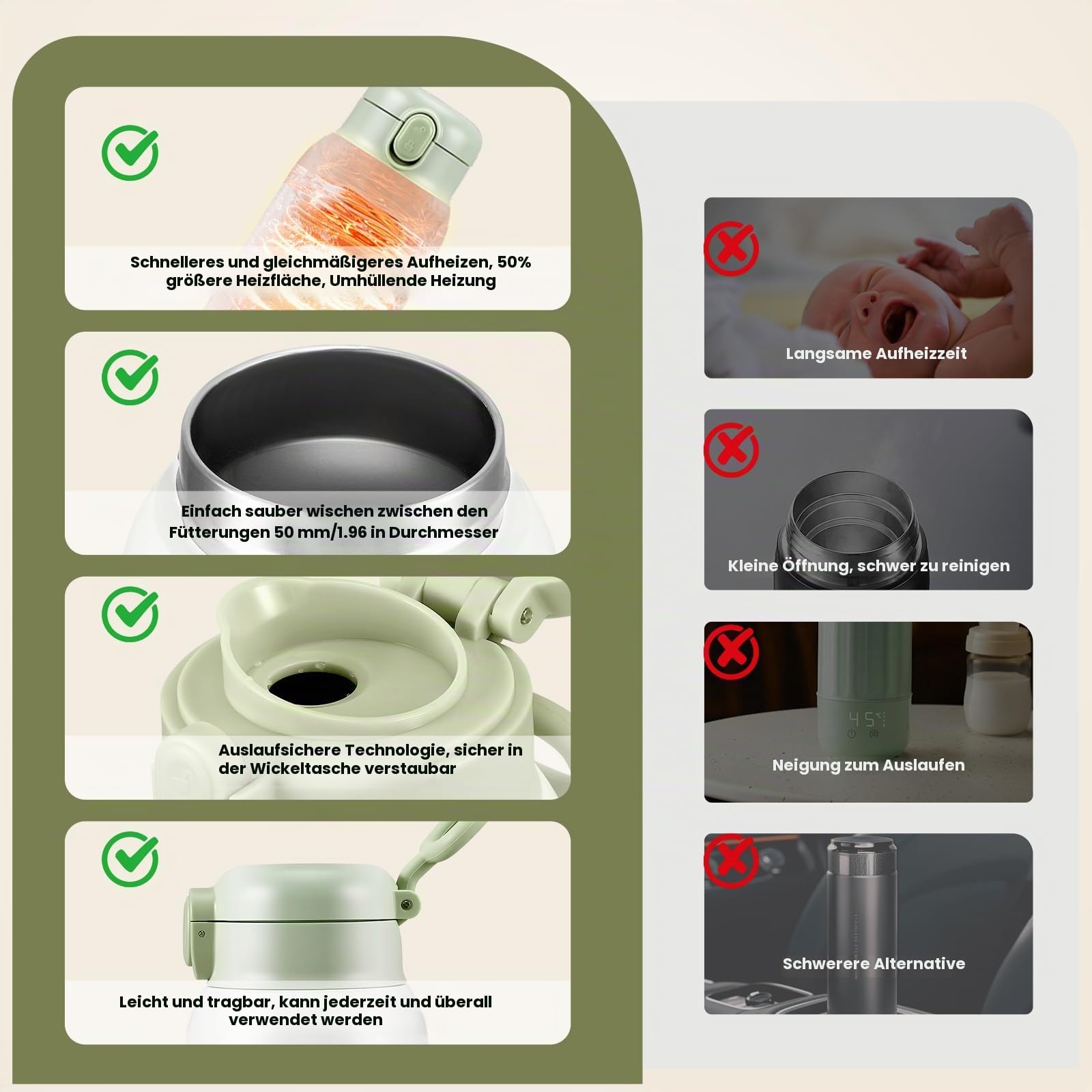 Schnelleres und gleichmäßigeres Aufheizen, 50% größere Heizfläche, Umhüllende Heizung

Einfach sauber wischen zwischen den Fütterungen 50 mm/1.96 in Durchmesser

Auslaufsichere Technologie, sicher in der Wickeltasche verstaubar

Leicht und tragbar, kann jederzeit und überall verwendet werden

Langsame Aufheizzeit

Kleine Öffnung, schwer zu reinigen

45

Neigung zum Auslaufen

Schwerere Alternative