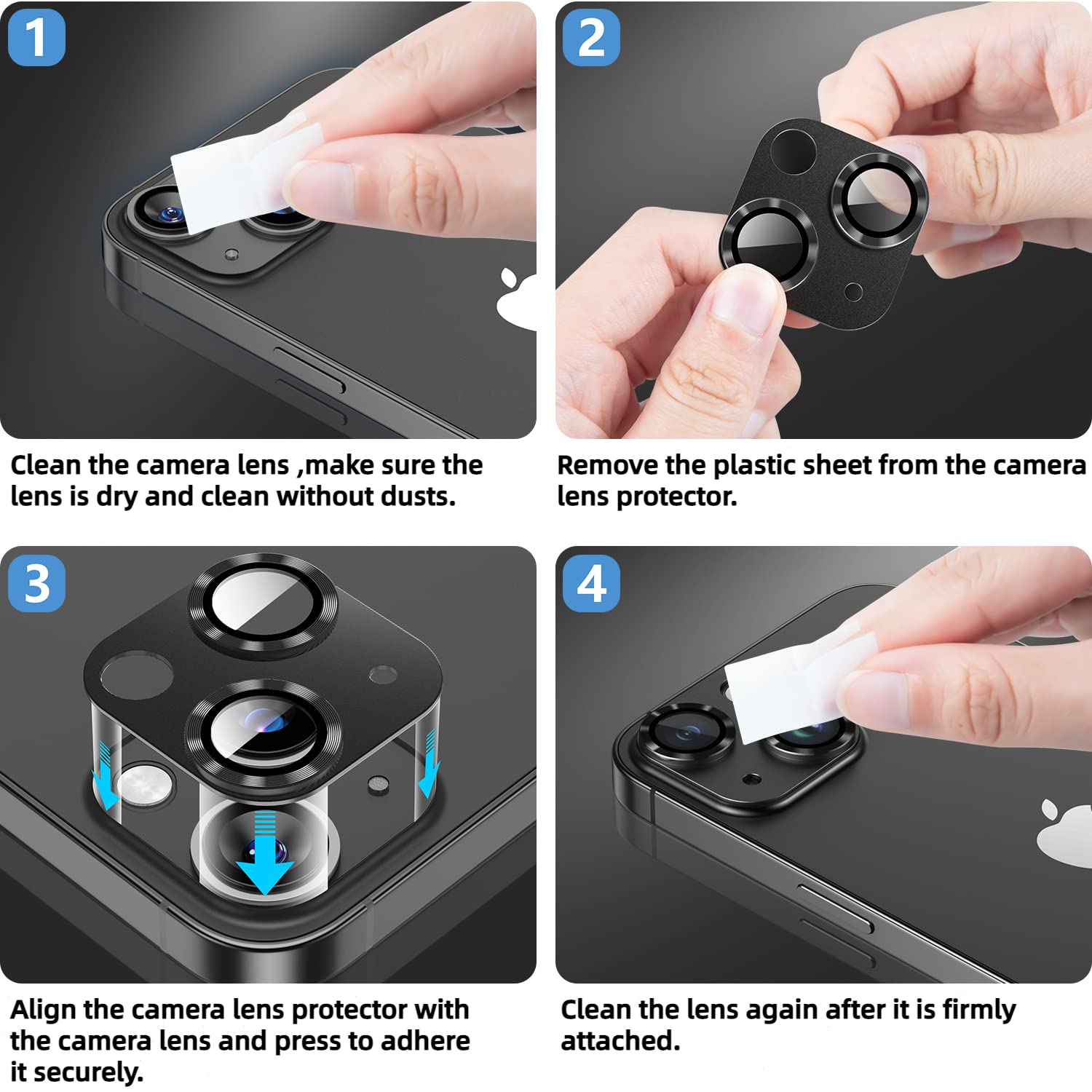 1

Clean the camera lens ,make sure the lens is dry and clean without dusts.

2

Remove the plastic sheet from the camera lens protector.

3

Align the camera lens protector with the camera lens and press to adhere it securely.

4

Clean the lens again after it is firmly attached.