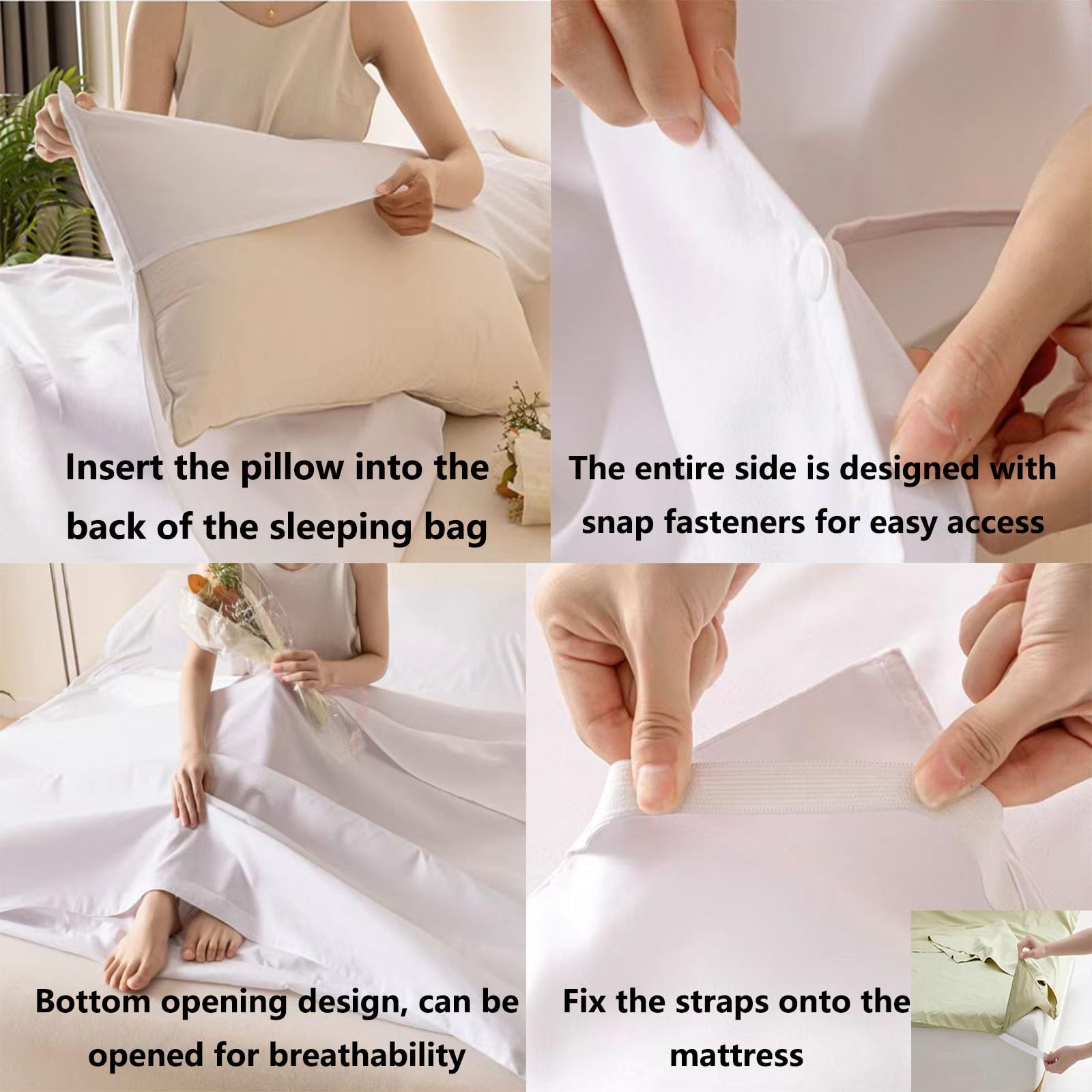 Insert the pillow into the back of the sleeping bag

The entire side is designed with snap fasteners for easy access

Bottom opening design, can be opened for breathability

Fix the straps onto the mattress