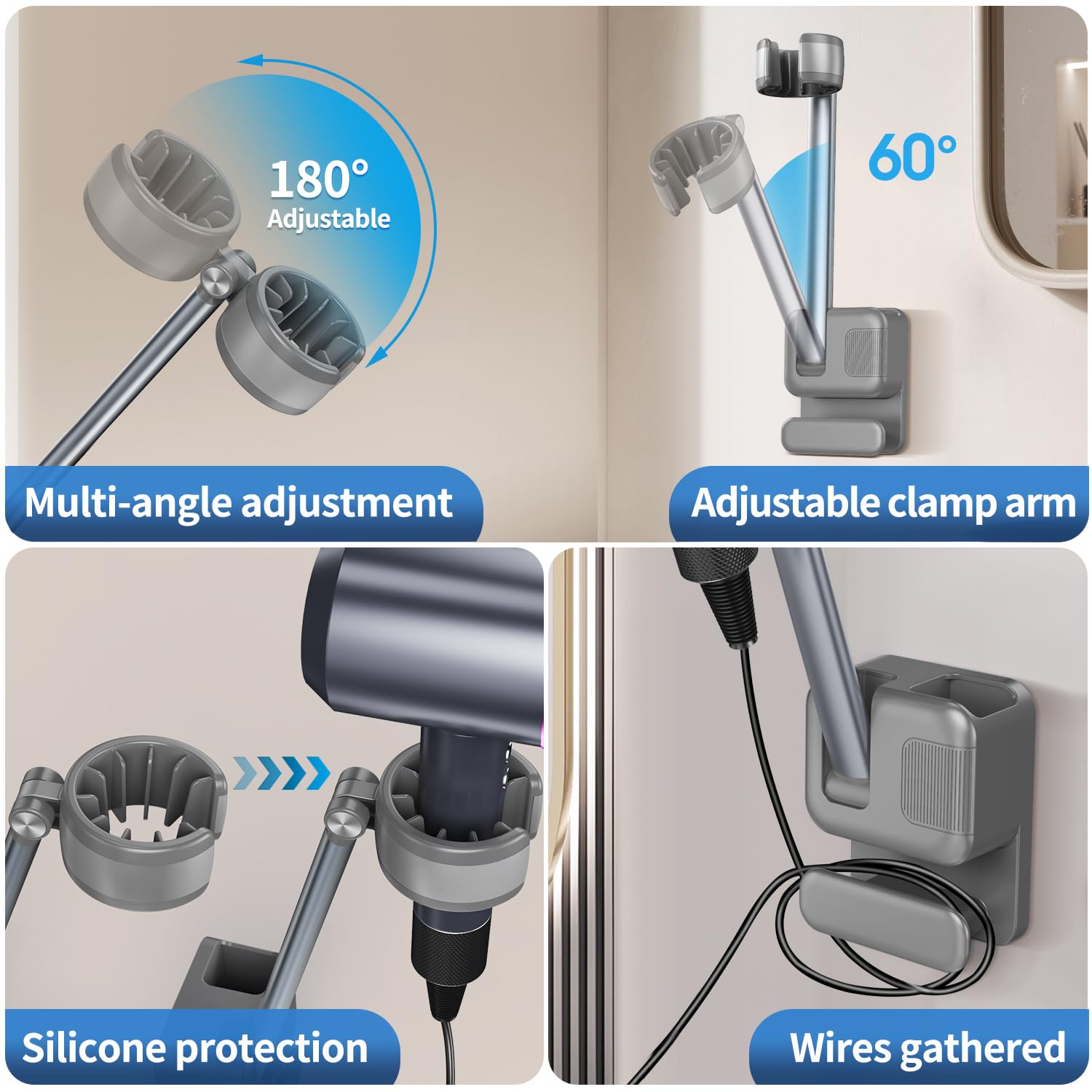 180°
Adjustable

Multi-angle adjustment

60°

Adjustable clamp arm

Silicone protection

Wires gathered