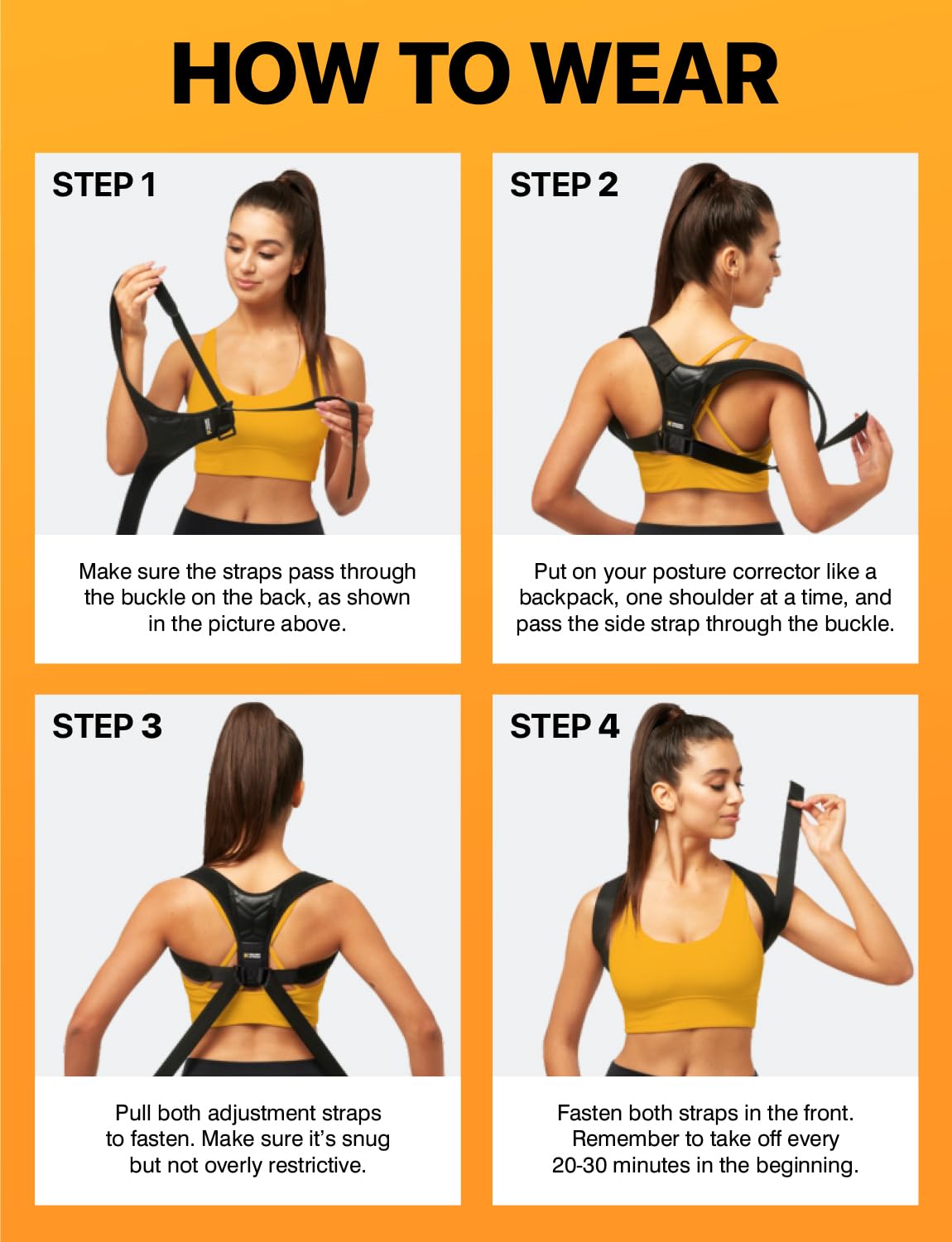 HOW TO WEAR

STEP 1

Make sure the straps pass through the buckle on the back, as shown in the picture above.

STEP 2

Put on your posture corrector like a backpack, one shoulder at a time, and pass the side strap through the buckle.

STEP 3

Pull both adjustment straps to fasten. Make sure it's snug but not overly restrictive.

STEP 4

Fasten both straps in the front. Remember to take off every 20-30 minutes in the beginning.