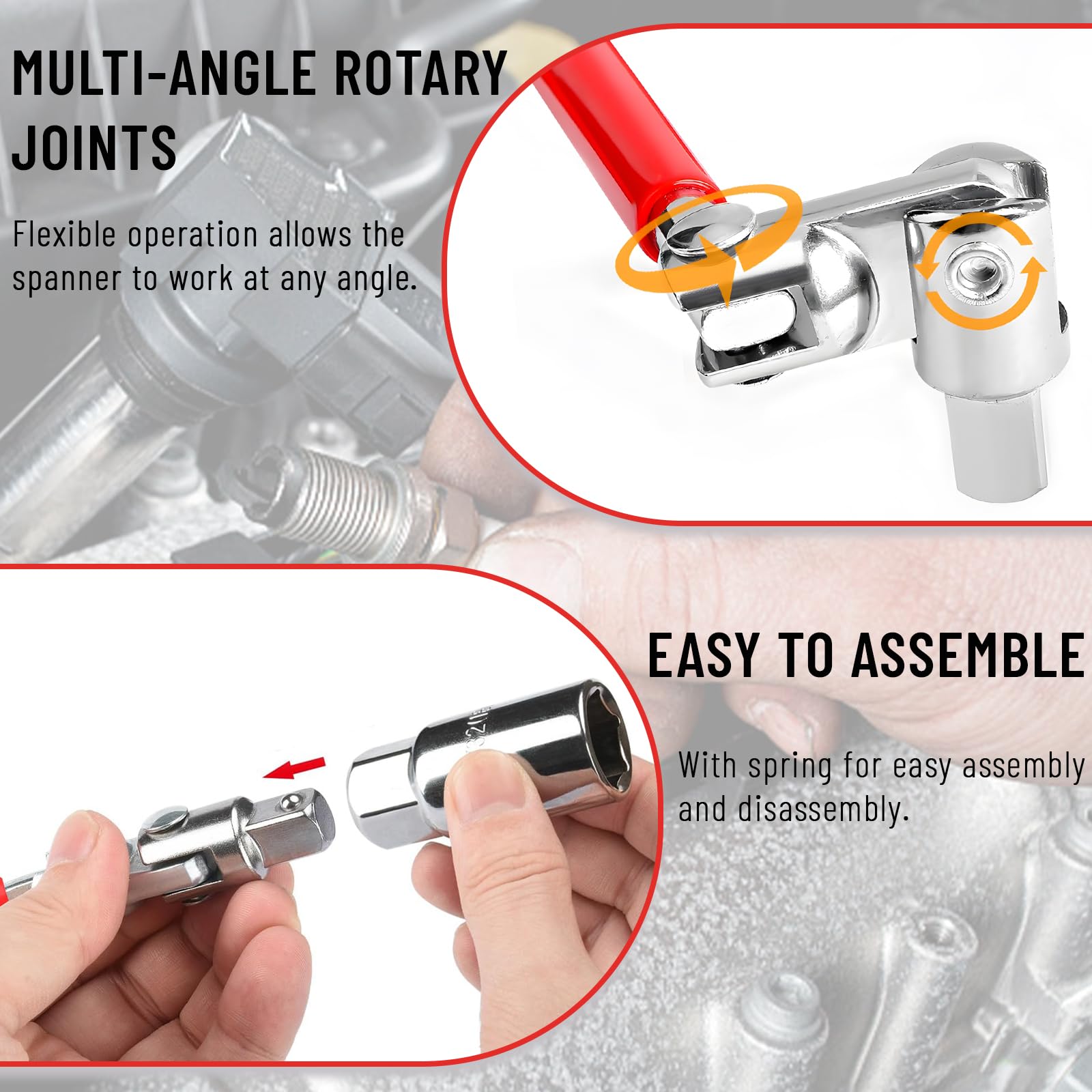 MULTI-ANGLE ROTARY JOINTS

Flexible operation allows the spanner to work at any angle.

EASY TO ASSEMBLE

With spring for easy assembly and disassembly.