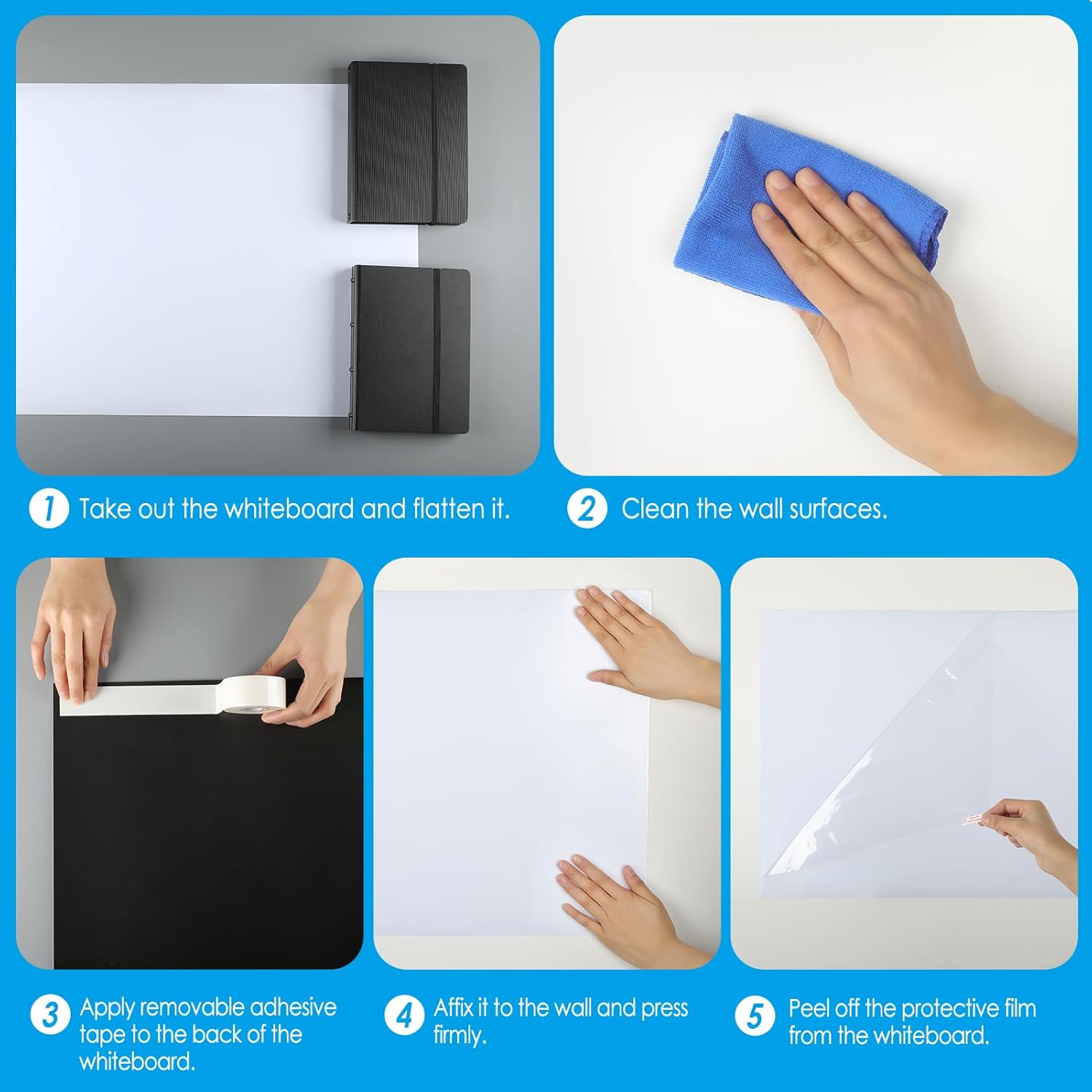 1 Take out the whiteboard and flatten it.

2 Clean the wall surfaces.

3 Apply removable adhesive tape to the back of the whiteboard.

4 Affix it to the wall and press firmly.

5 Peel off the protective film from the whiteboard.