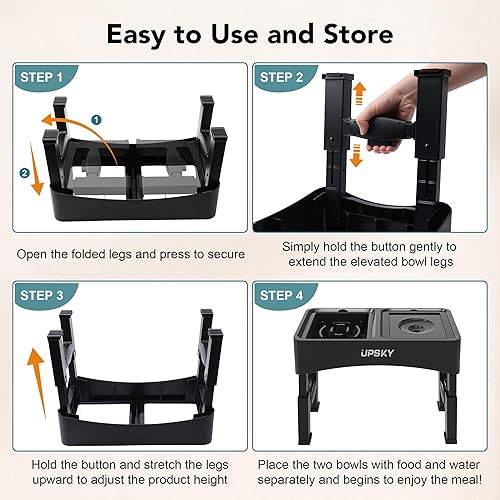 Easy to Use and Store

STEP 1

1

2

Open the folded legs and press to secure

STEP 2

Simply hold the button gently to extend the elevated bowl legs

STEP 3

Hold the button and stretch the legs upward to adjust the product height

STEP 4

UPSKY

Place the two bowls with food and water separately and begins to enjoy the meal!