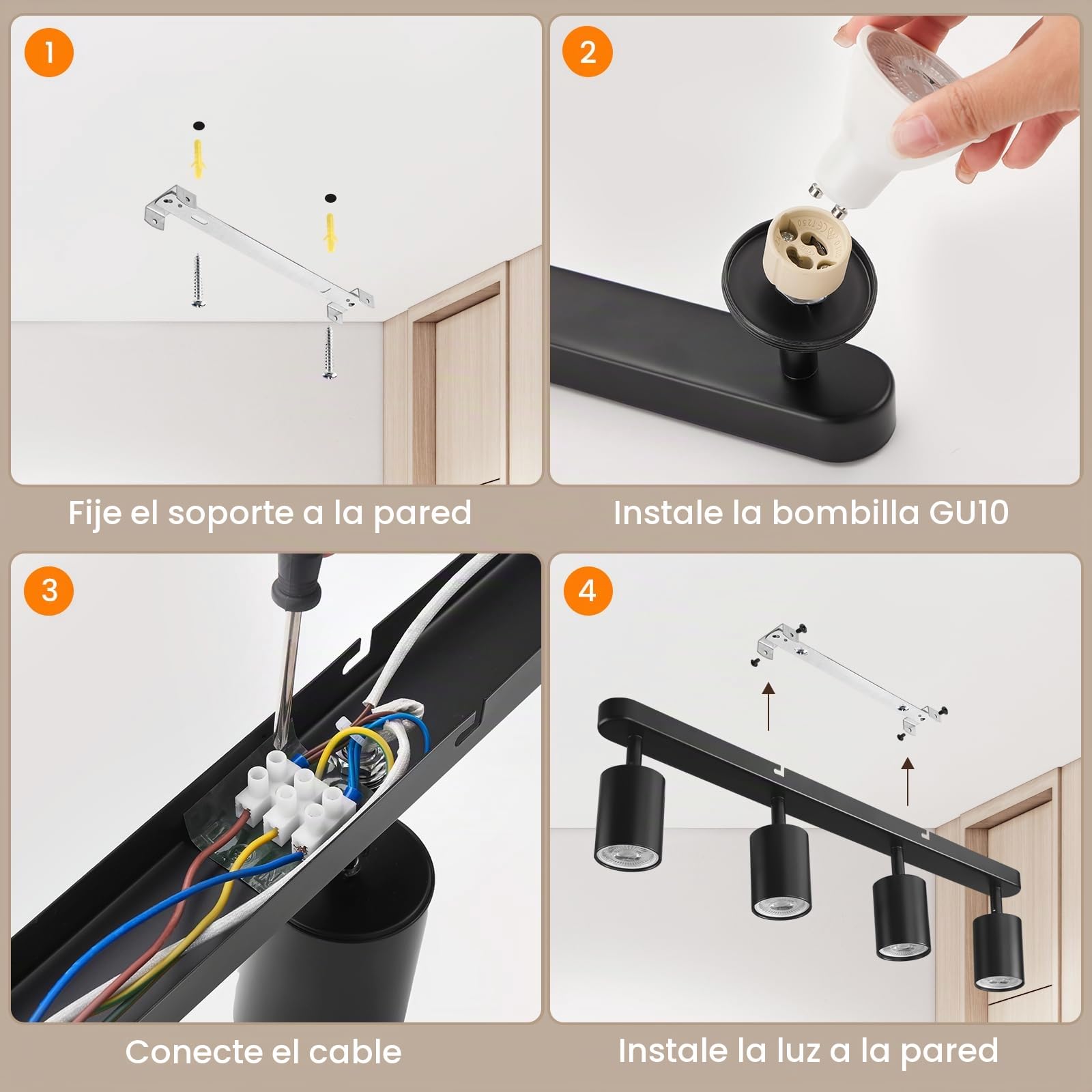 1

Fije el soporte a la pared

2

Instale la bombilla GU10

3

Conecte el cable

4

Instale la luz a la pared