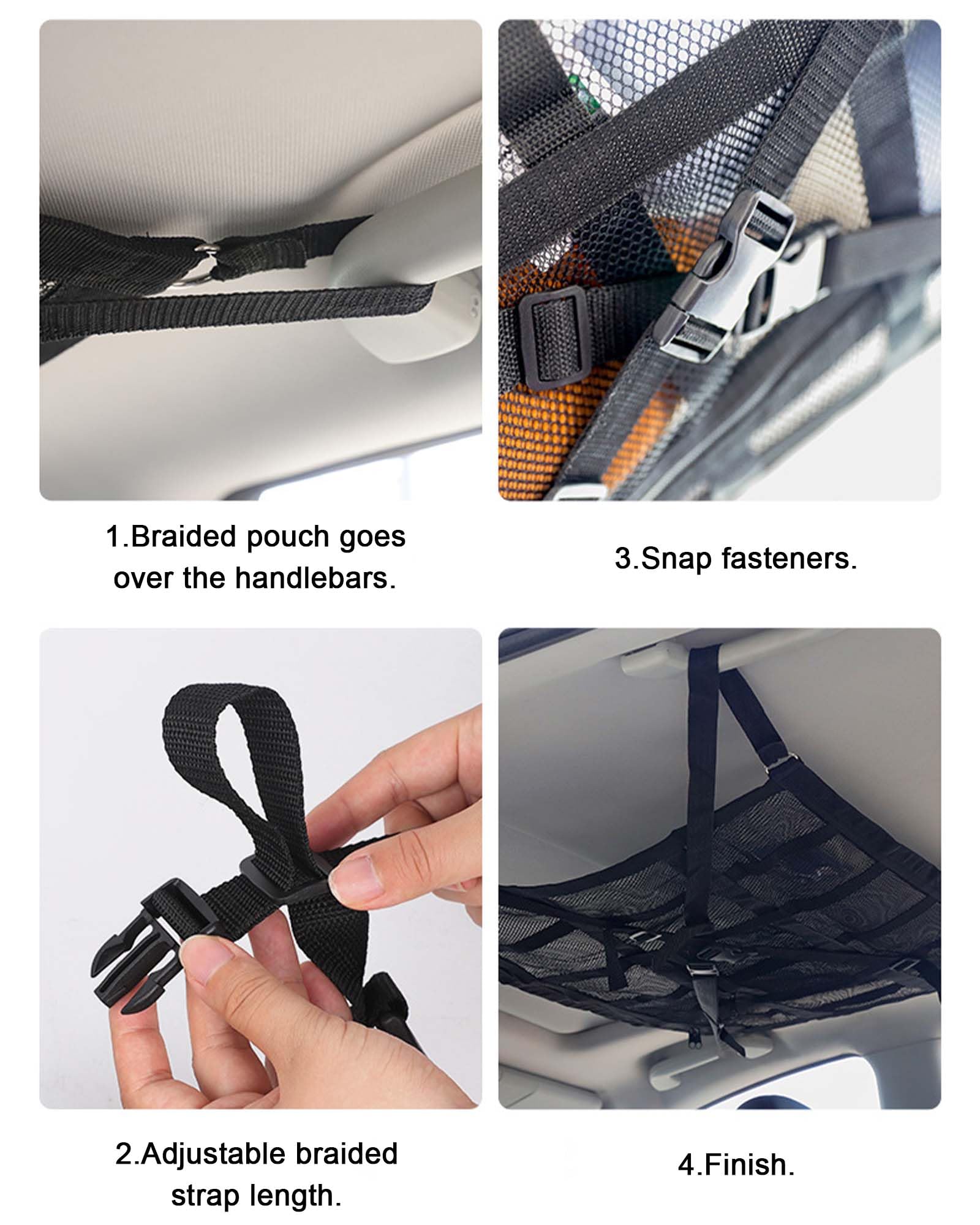 1.Braided pouch goes over the handlebars.

3.Snap fasteners.

2.Adjustable braided strap length.

4.Finish.