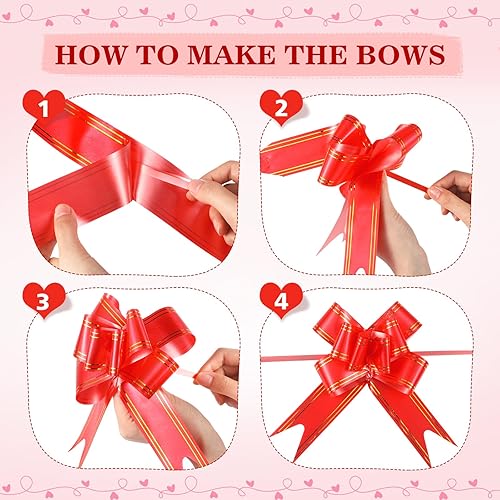 HOW TO MAKE THE BOWS

1

2

3

4