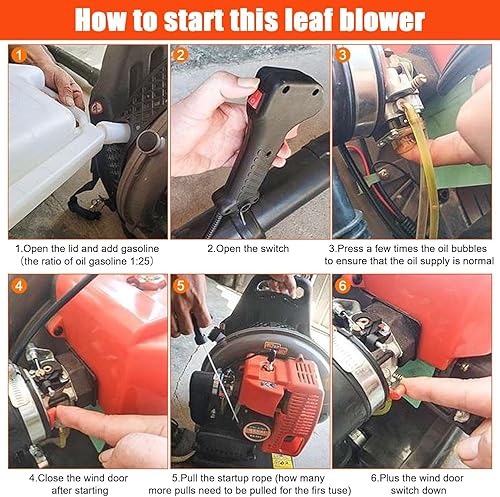 How to start this leaf blower

1

2

3

1.Open the lid and add gasoline (the ratio of oil gasoline 1:25)

2.Open the switch

3.Press a few times the oil bubbles to ensure that the oil supply is normal

4

5

6

4.Close the wind door after starting

5.Pull the startup rope (how many more pulls need to be pulled for the firs tuse)

6.Plus the wind door switch down