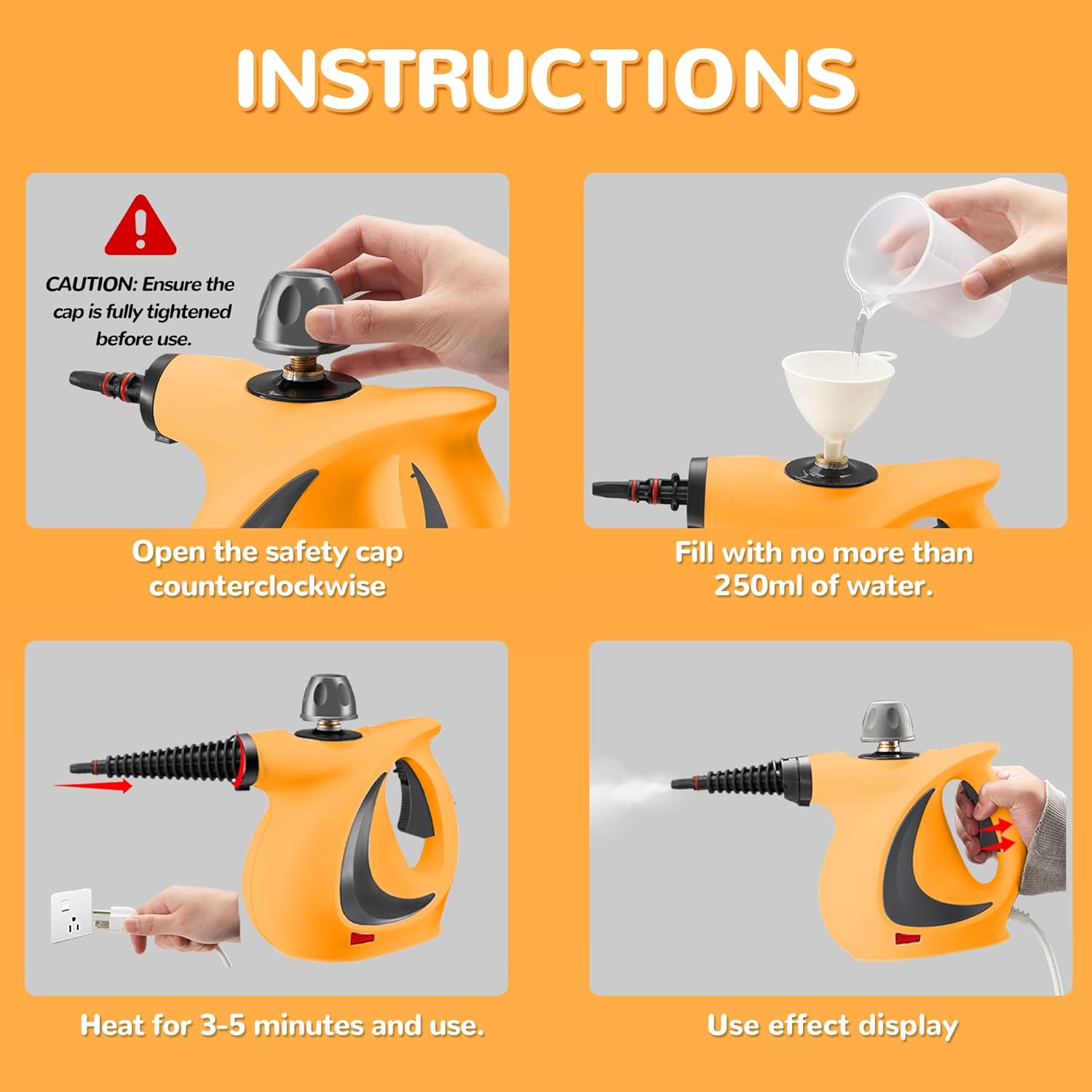 INSTRUCTIONS

CAUTION: Ensure the cap is fully tightened before use.

Open the safety cap counterclockwise

Fill with no more than 250ml of water.

Heat for 3-5 minutes and use.

Use effect display