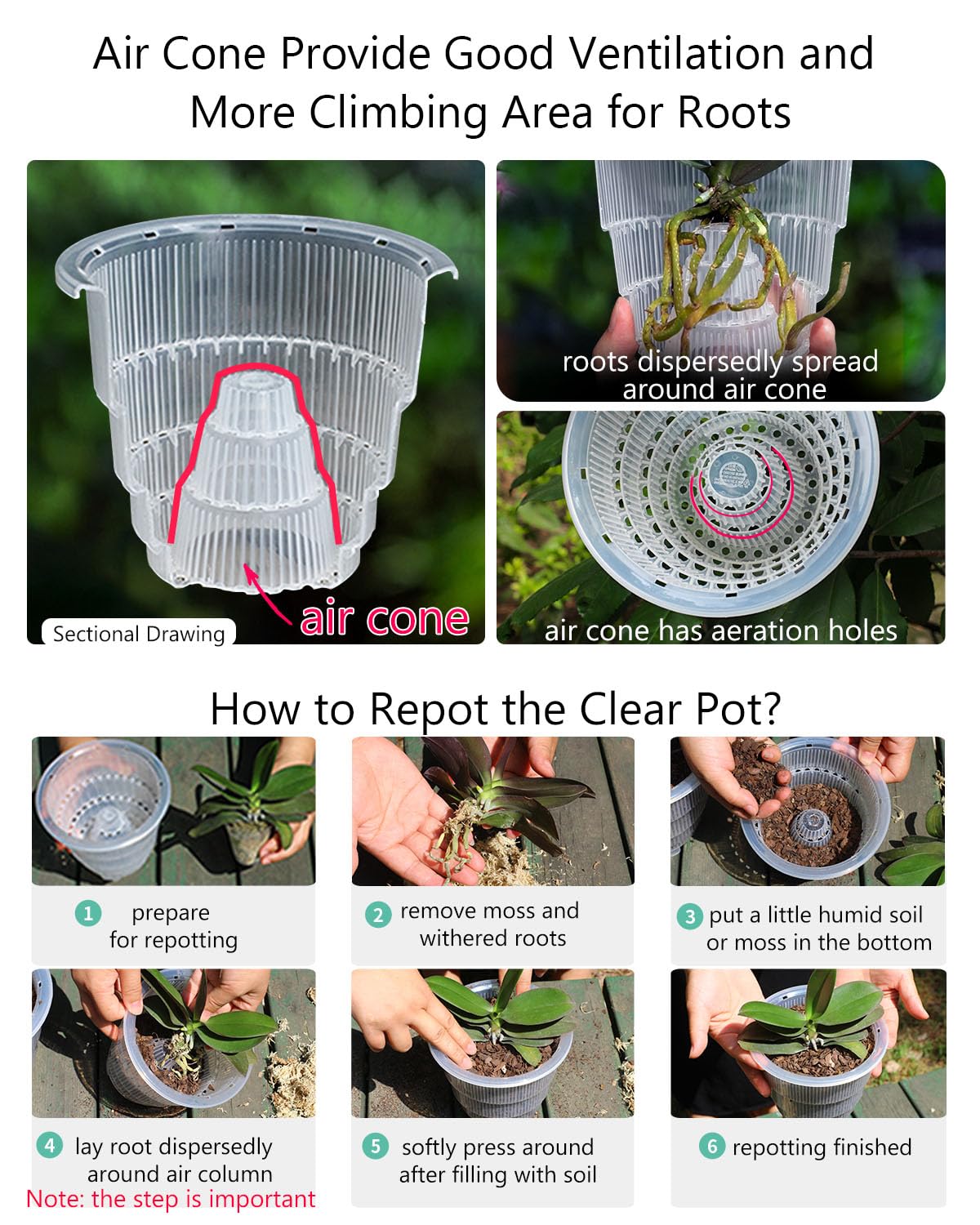 Air Cone Provide Good Ventilation and More Climbing Area for Roots

Sectional Drawing

air cone

roots dispersedly spread around air cone

air cone has aeration holes

How to Repot the Clear Pot?

1 prepare for repotting

2 remove moss and withered roots

3 put a little humid soil or moss in the bottom

4 lay root dispersedly around air column
Note: the step is important

5 softly press around after filling with soil

6 repotting finished