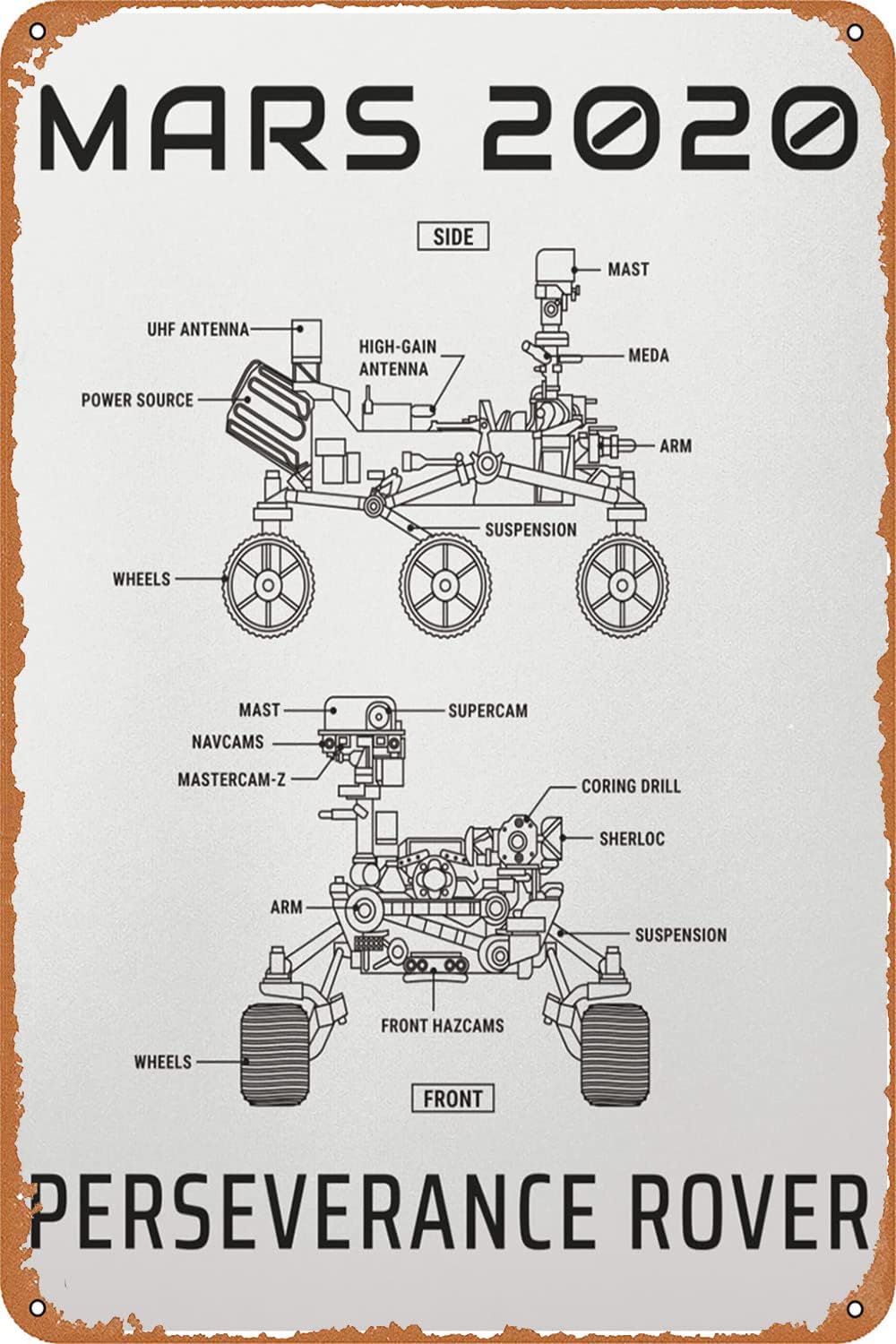 MARS 2020

SIDE

MAST

UHF ANTENNA

HIGH-GAIN ANTENNA

MEDA

POWER SOURCE

ARM

SUSPENSION

WHEELS

MAST

SUPERCAM

NAVCAMS

MASTERCAM-Z

CORING DRILL

SHERLOC

ARM

SUSPENSION

FRONT HAZCAMS

WHEELS

FRONT

PERSEVERANCE ROVER