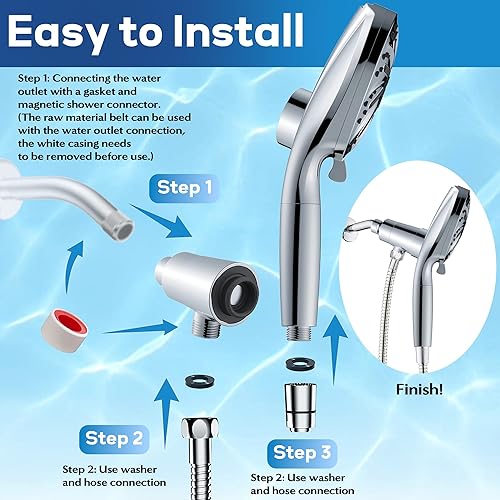 Easy to Install

Step 1: Connecting the water outlet with a gasket and magnetic shower connector. (The raw material belt can be used with the water outlet connection, the white casing needs to be removed before use.)

Step 1

Finish!

Step 2

Step 2: Use washer and hose connection

Step 3

Step 2: Use washer and hose connection