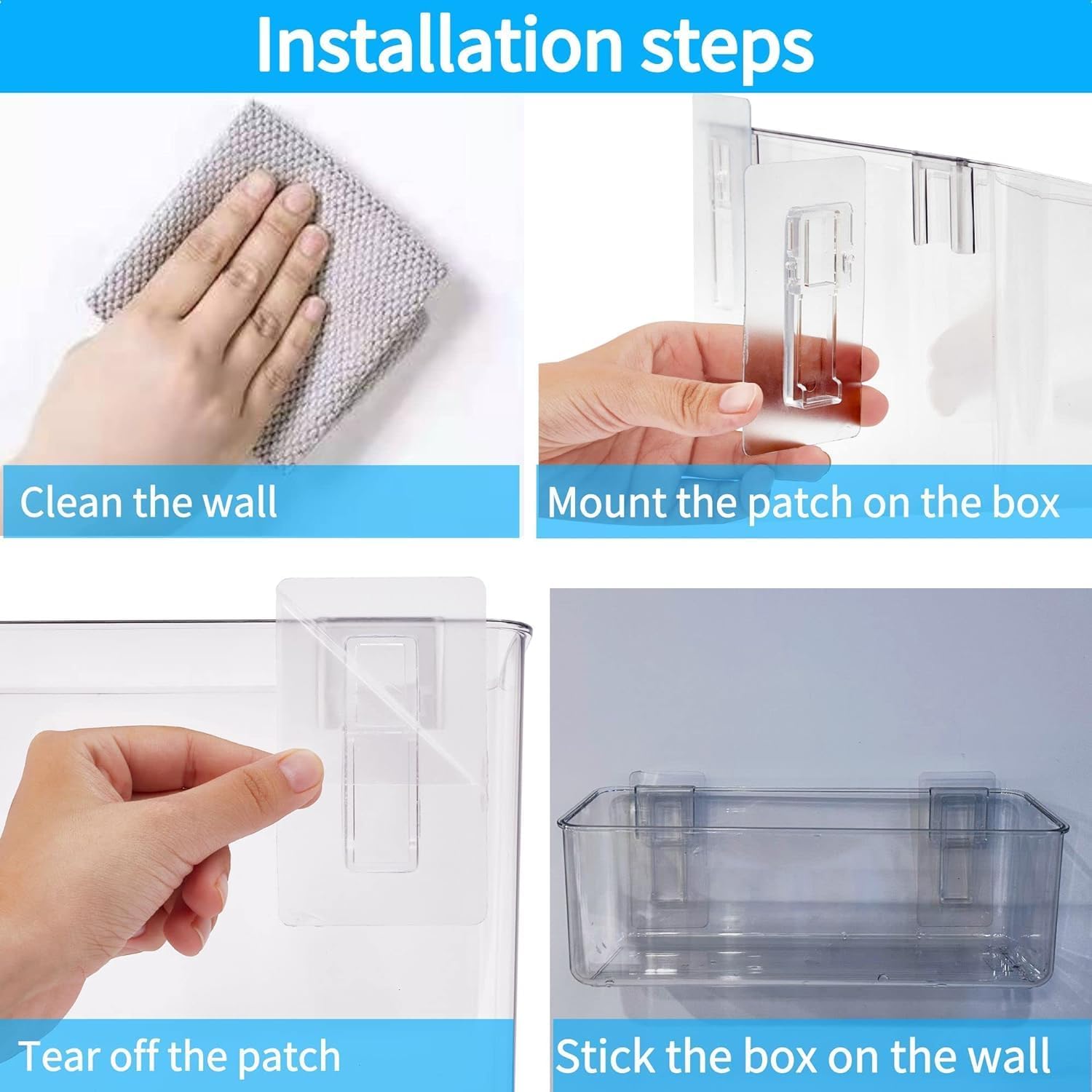 Installation steps

Clean the wall

Mount the patch on the box

Tear off the patch

Stick the box on the wall