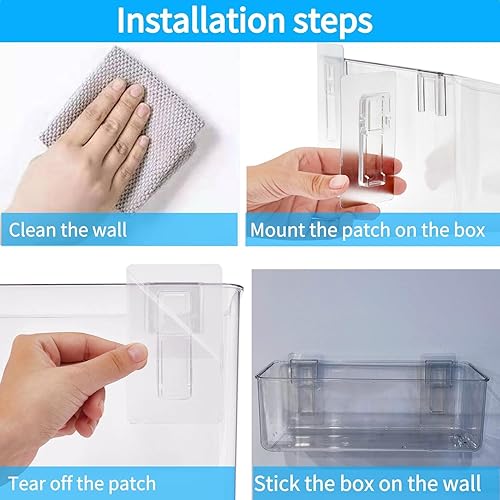 Installation steps

Clean the wall

Mount the patch on the box

Tear off the patch

Stick the box on the wall