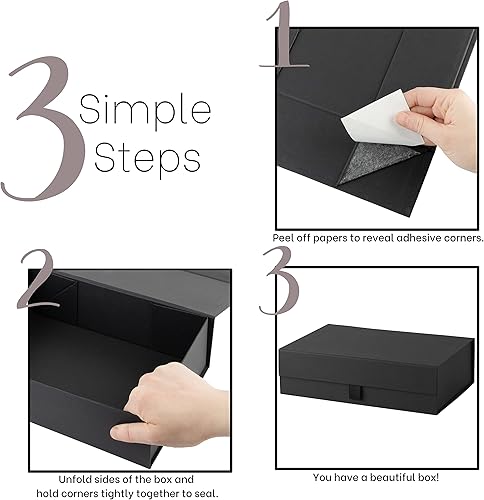 3 Simple Steps

1

Peel off papers to reveal adhesive corners.

2

Unfold sides of the box and hold corners tightly together to seal.

3

You have a beautiful box!