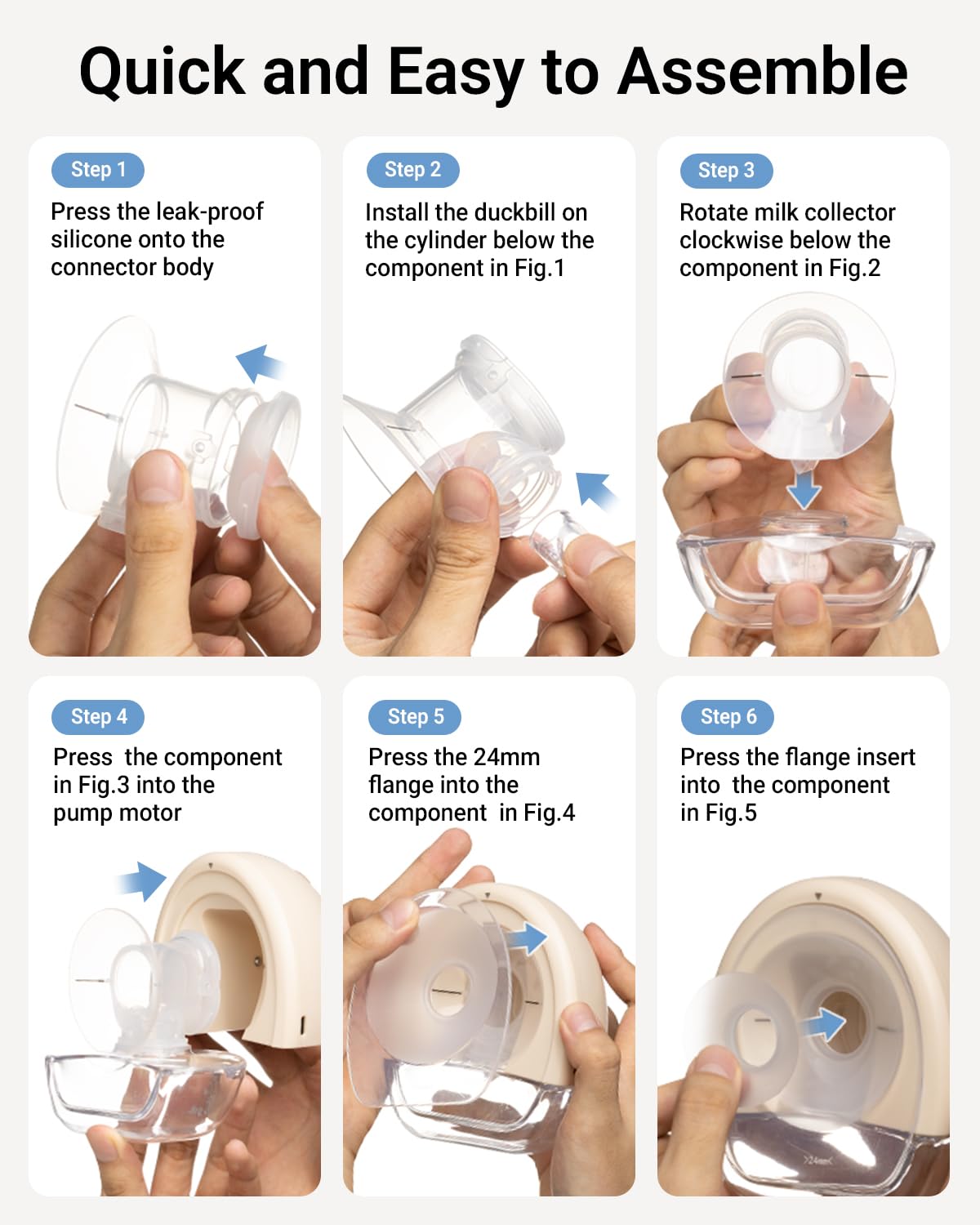 Quick and Easy to Assemble

Step 1
Press the leak-proof silicone onto the connector body

Step 2
Install the duckbill on the cylinder below the component in Fig.1

Step 3
Rotate milk collector clockwise below the component in Fig.2

Step 4
Press the component in Fig.3 into the pump motor

Step 5
Press the 24mm flange into the component in Fig.4

Step 6
Press the flange insert into the component in Fig.5

>24mm<