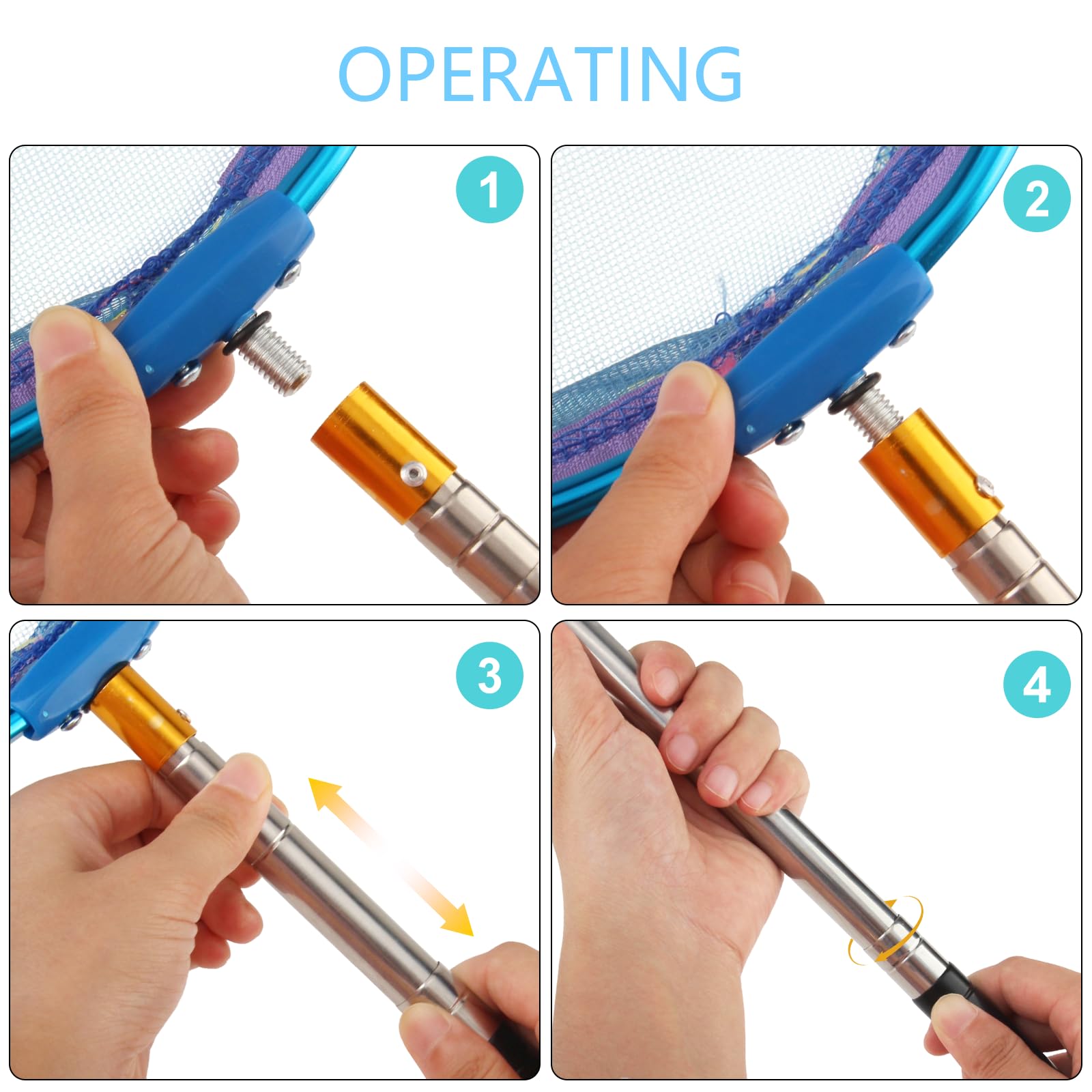 OPERATING

1

2

3

4