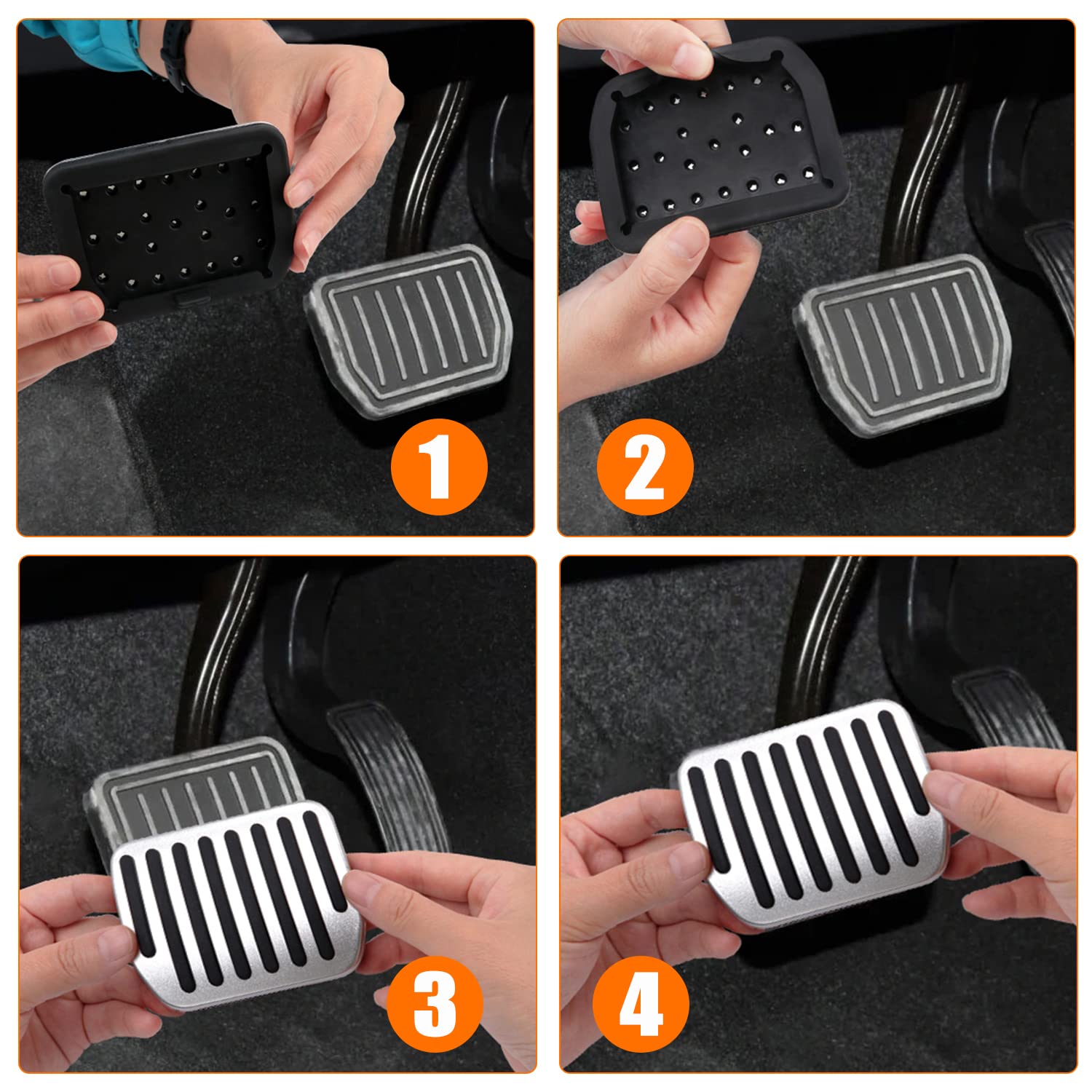 1

2

3

4