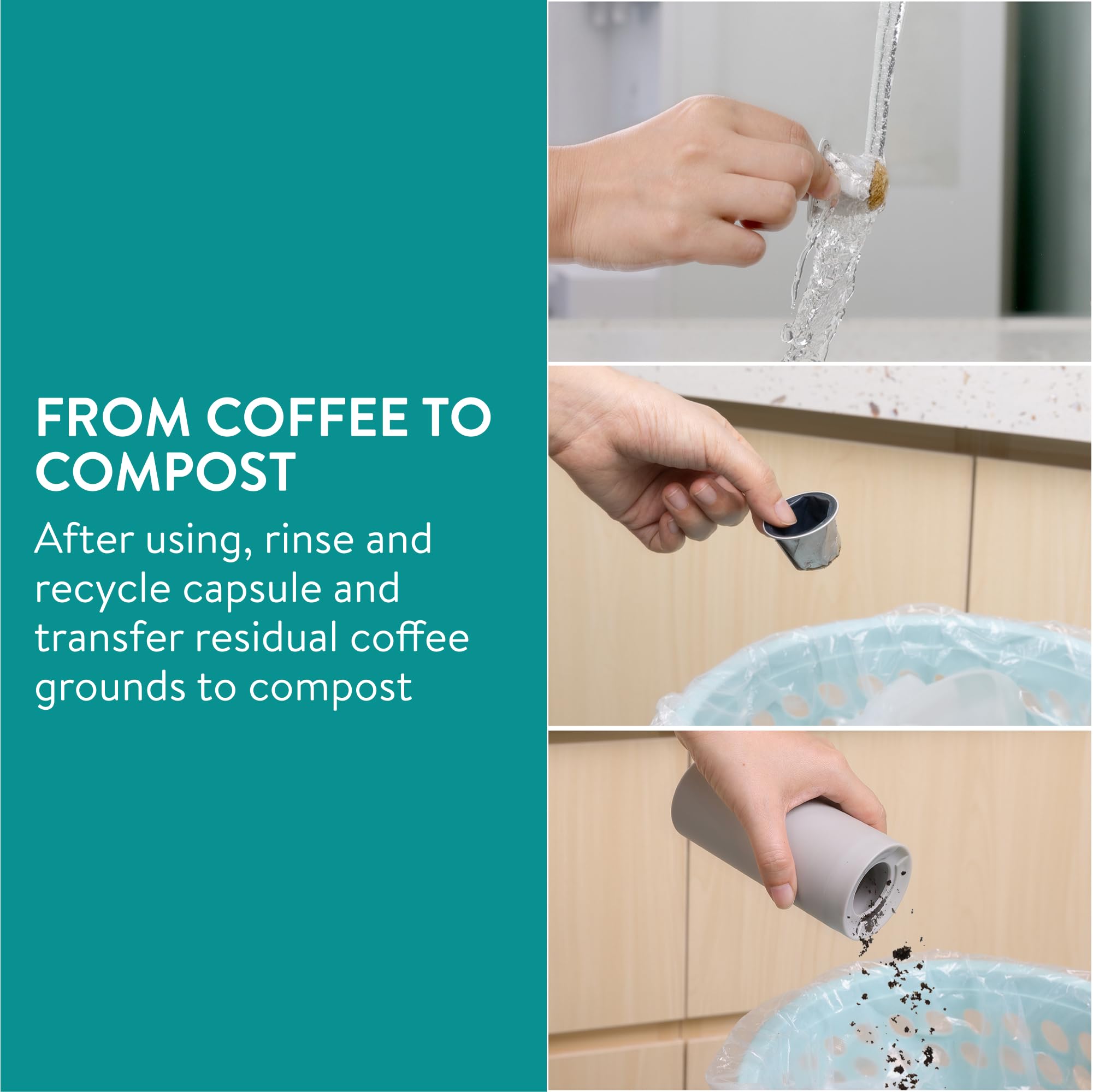 FROM COFFEE TO COMPOST

After using, rinse and recycle capsule and transfer residual coffee grounds to compost