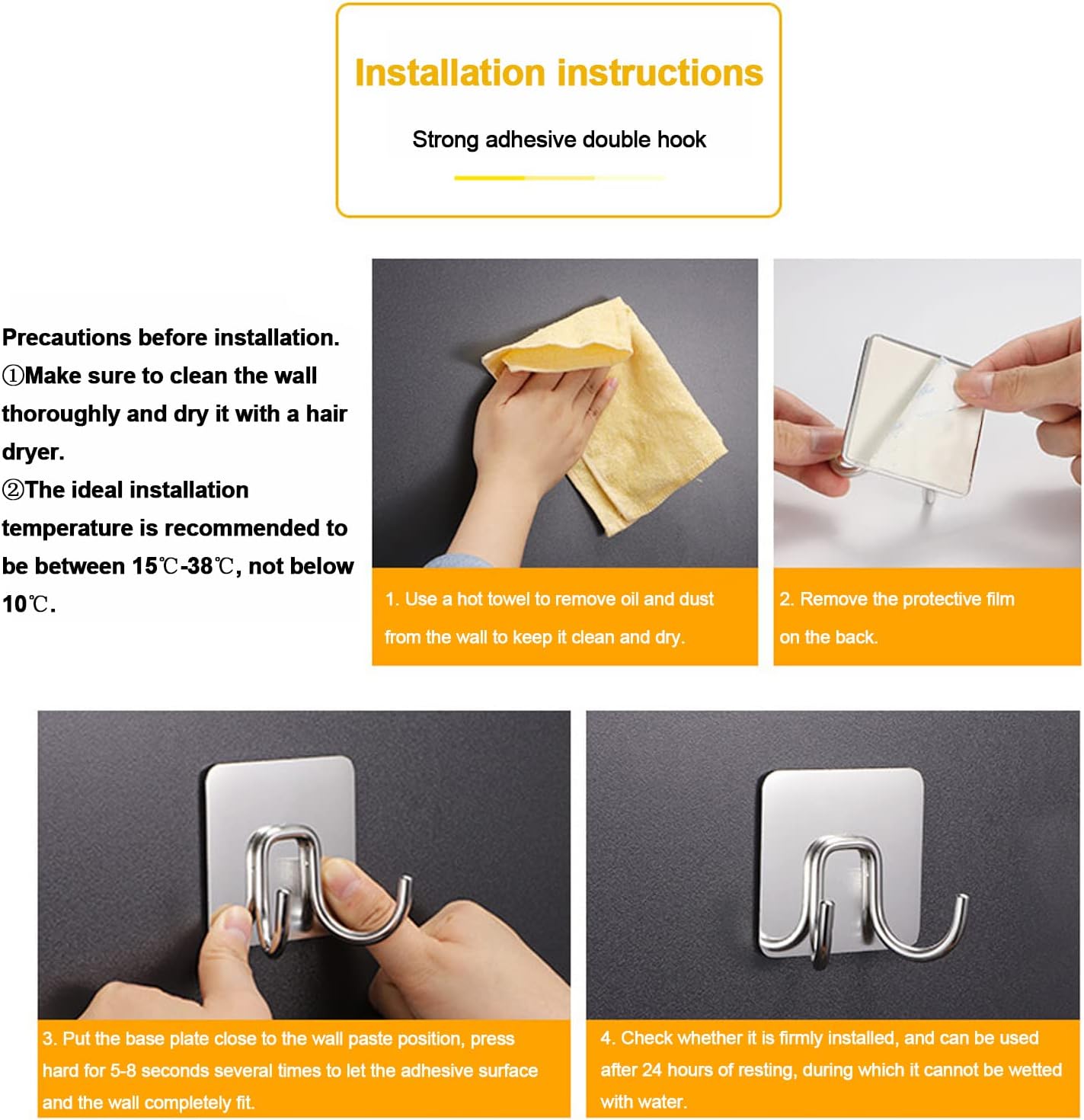 Installation instructions

Strong adhesive double hook

Precautions before installation.
①Make sure to clean the wall thoroughly and dry it with a hair dryer.
②The ideal installation temperature is recommended to be between 15℃-38℃, not below 10℃.

1. Use a hot towel to remove oil and dust from the wall to keep it clean and dry.

2. Remove the protective film on the back.

3. Put the base plate close to the wall paste position, press hard for 5-8 seconds several times to let the adhesive surface and the wall completely fit.

4. Check whether it is firmly installed, and can be used after 24 hours of resting, during which it cannot be wetted with water.