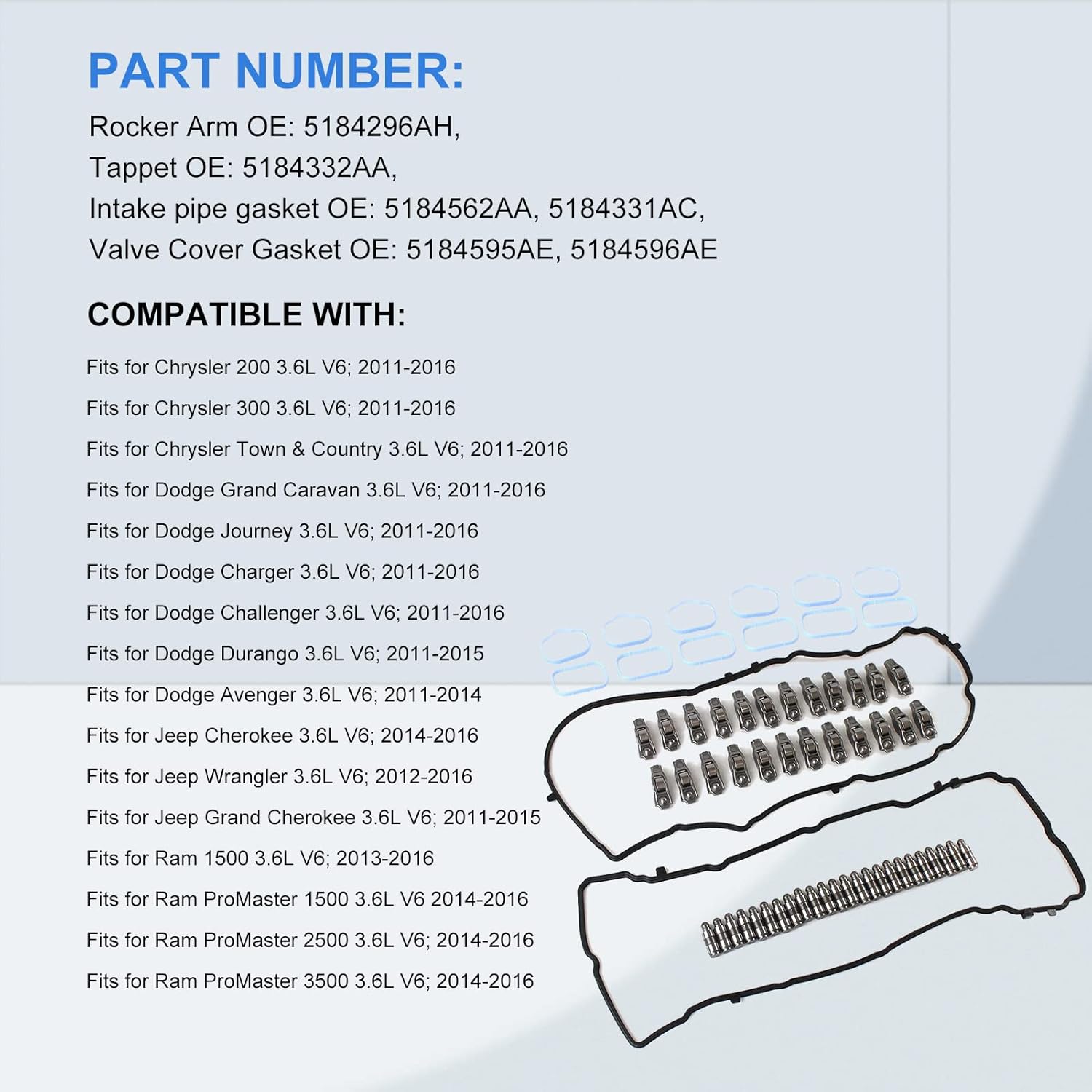 PART NUMBER:

Rocker Arm OE: 5184296AH,
Tappet OE: 5184332AA,
Intake pipe gasket OE: 5184562AA, 5184331AC,
Valve Cover Gasket OE: 5184595AE, 5184596AE

COMPATIBLE WITH:

Fits for Chrysler 200 3.6L V6; 2011-2016

Fits for Chrysler 300 3.6L V6; 2011-2016

Fits for Chrysler Town & Country 3.6L V6; 2011-2016

Fits for Dodge Grand Caravan 3.6L V6; 2011-2016

Fits for Dodge Journey 3.6L V6; 2011-2016

Fits for Dodge Charger 3.6L V6; 2011-2016

Fits for Dodge Challenger 3.6L V6; 2011-2016

Fits for Dodge Durango 3.6L V6; 2011-2015

Fits for Dodge Avenger 3.6L V6; 2011-2014

Fits for Jeep Cherokee 3.6L V6; 2014-2016

Fits for Jeep Wrangler 3.6L V6; 2012-2016

Fits for Jeep Grand Cherokee 3.6L V6; 2011-2015

Fits for Ram 1500 3.6L V6; 2013-2016

Fits for Ram ProMaster 1500 3.6L V6 2014-2016

Fits for Ram ProMaster 2500 3.6L V6; 2014-2016

Fits for Ram ProMaster 3500 3.6L V6; 2014-2016