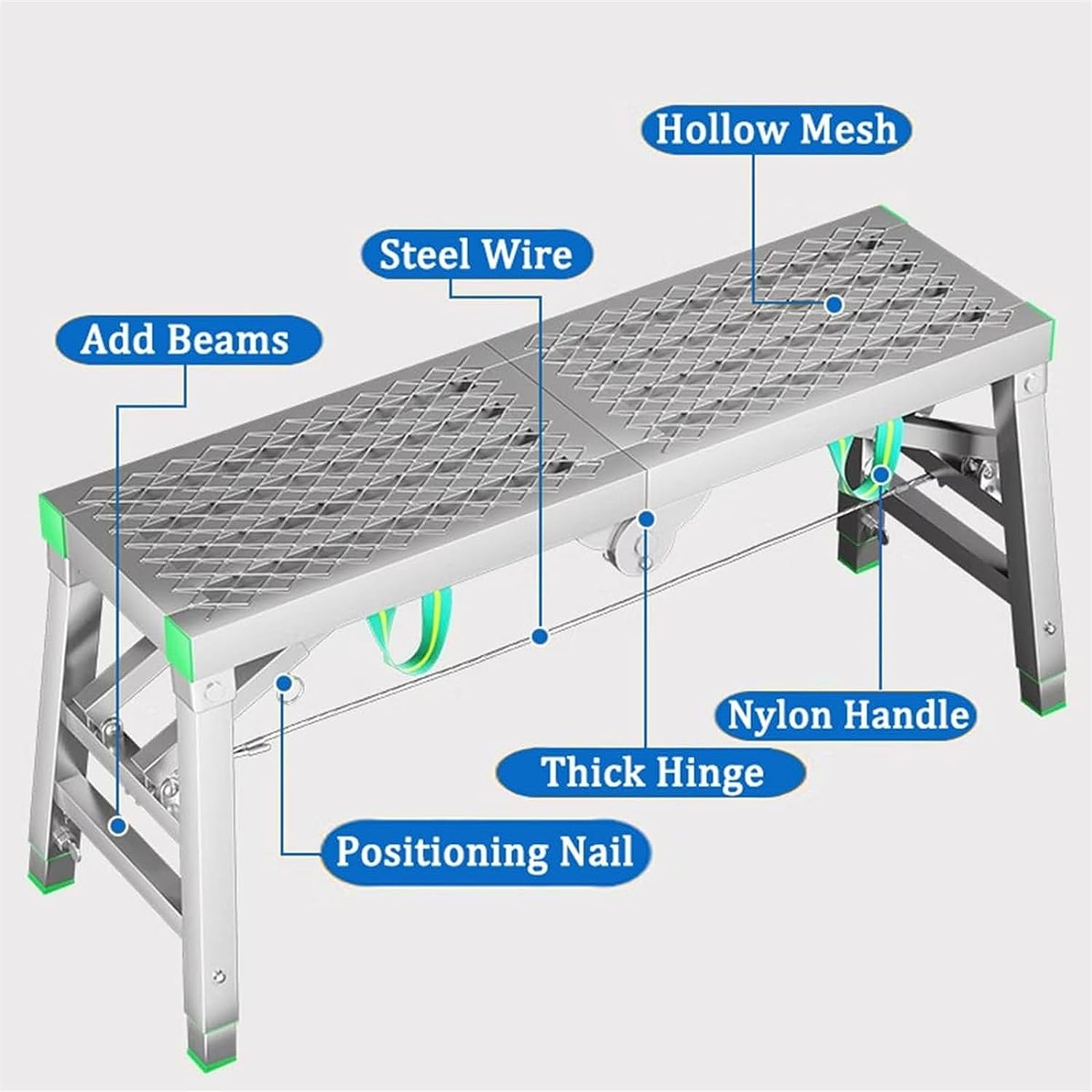 Hollow Mesh

Steel Wire

Add Beams

Nylon Handle

Thick Hinge

Positioning Nail