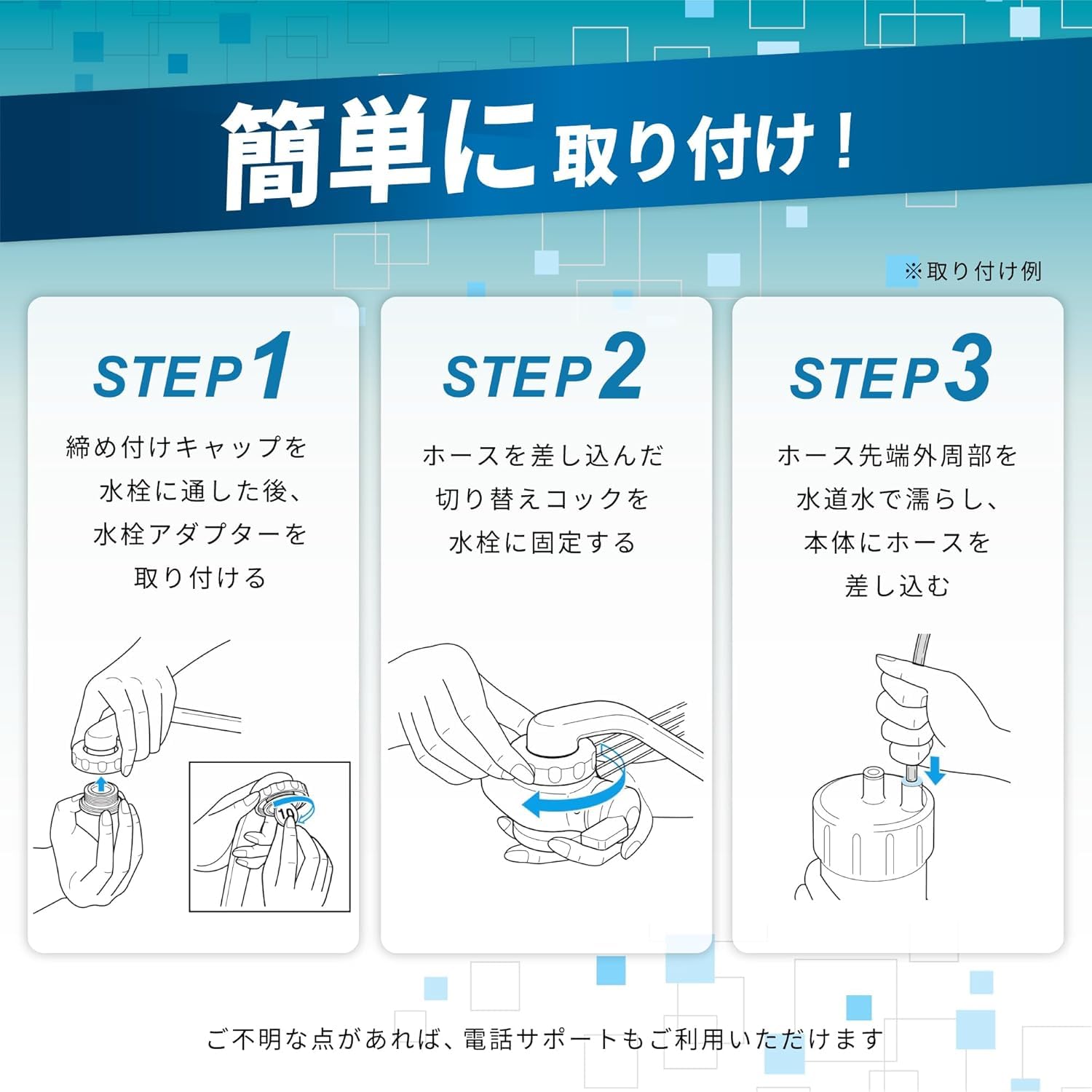 簡単に取り付け！

※取り付け例

STEP1

締め付けキャップを水栓に通した後、水栓アダプターを取り付ける

10

STEP2

ホースを差し込んだ切り替えコックを水栓に固定する

STEP3

ホース先端外周部を水道水で濡らし、本体にホースを差し込む

ご不明な点があれば、電話サポートもご利用いただけます