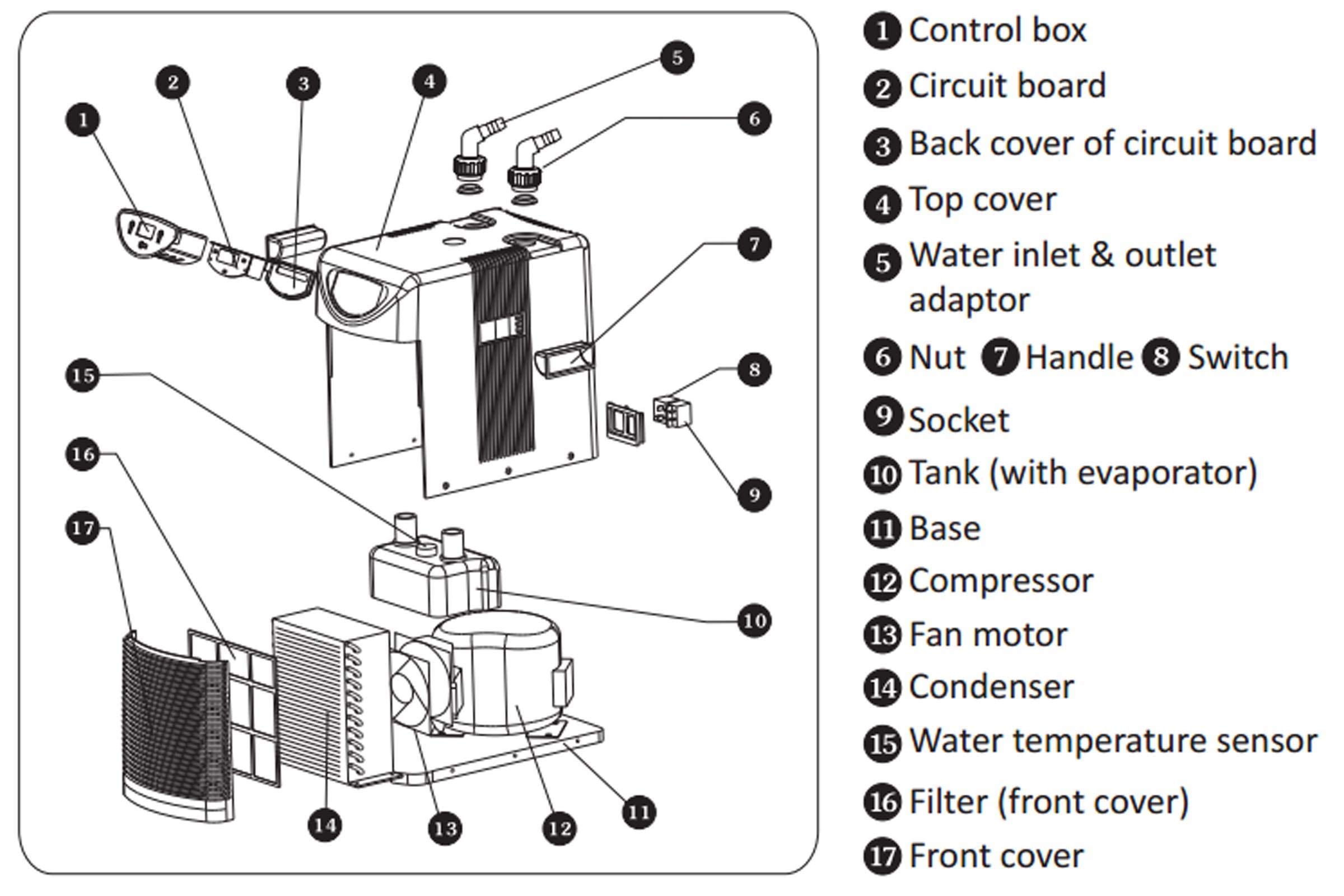 1 2 3 4 5 6 7 8 9 10 11 12 13 14 15 16 17

1 Control box
2 Circuit board
3 Back cover of circuit board
4 Top cover
5 Water inlet & outlet adaptor
6 Nut 7 Handle 8 Switch
9 Socket
10 Tank (with evaporator)
11 Base
12 Compressor
13 Fan motor
14 Condenser
15 Water temperature sensor
16 Filter (front cover)
17 Front cover