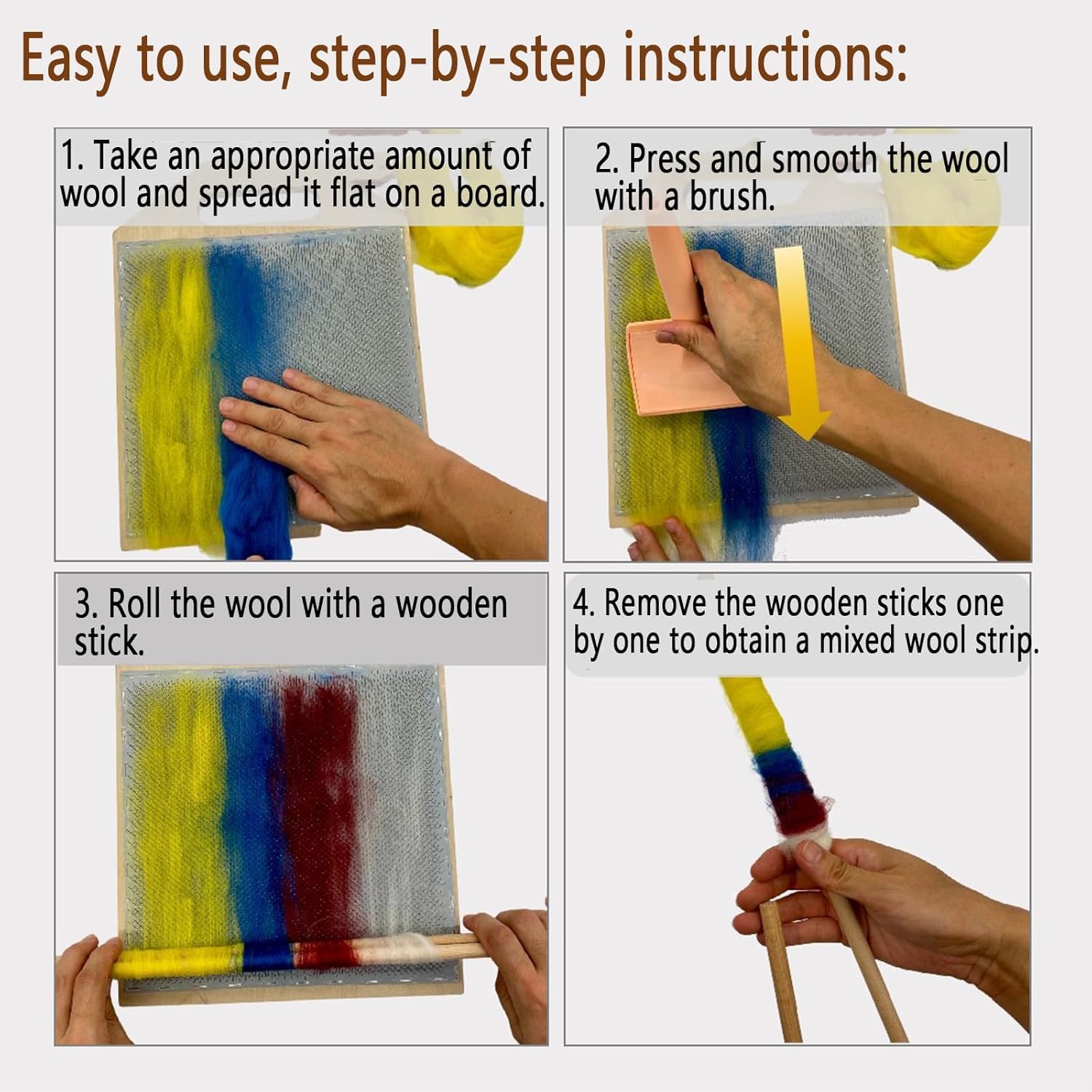 Easy to use, step-by-step instructions:

1. Take an appropriate amount of wool and spread it flat on a board.

2. Press and smooth the wool with a brush.

3. Roll the wool with a wooden stick.

4. Remove the wooden sticks one by one to obtain a mixed wool strip.