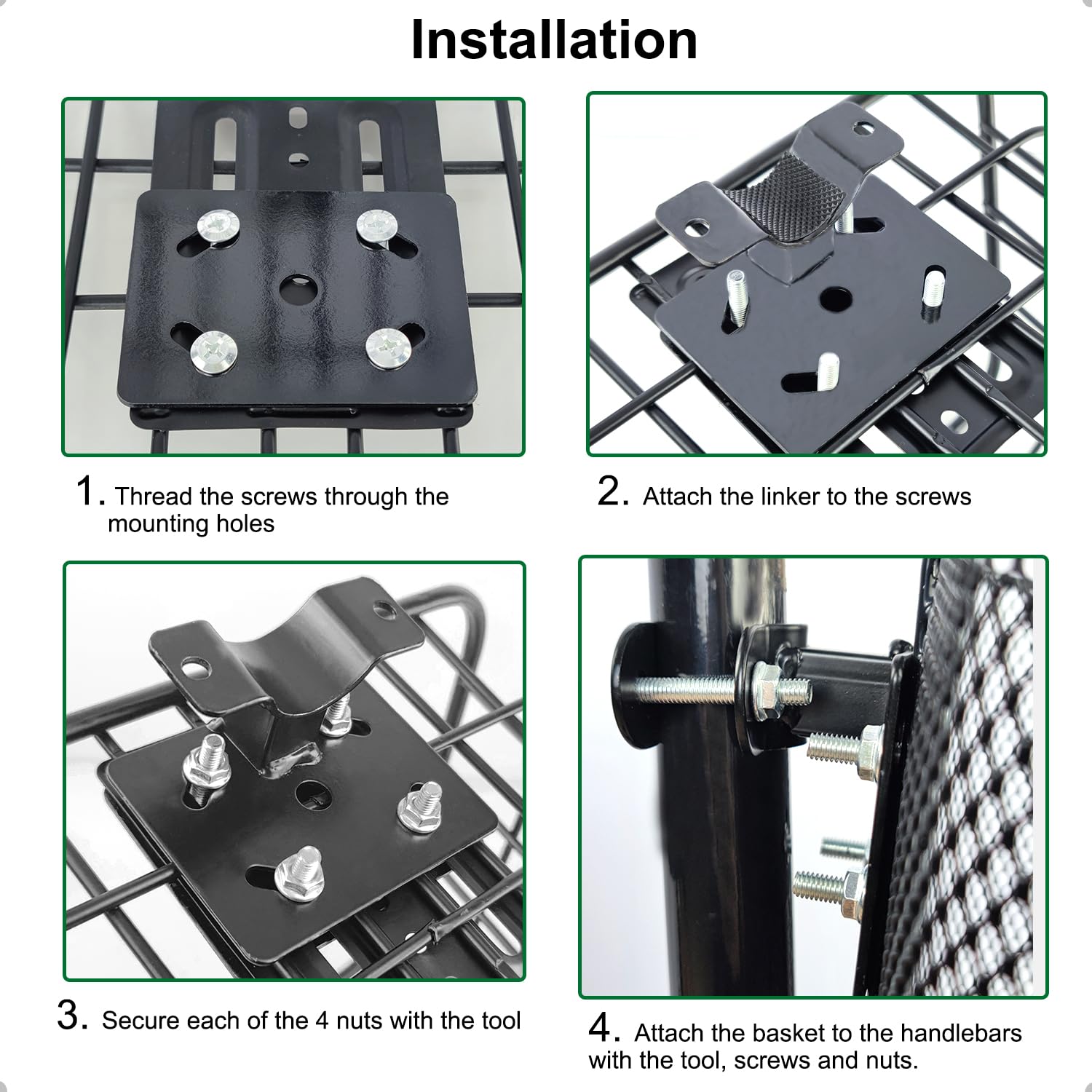 Installation

1. Thread the screws through the mounting holes

2. Attach the linker to the screws

3. Secure each of the 4 nuts with the tool

4. Attach the basket to the handlebars with the tool, screws and nuts.