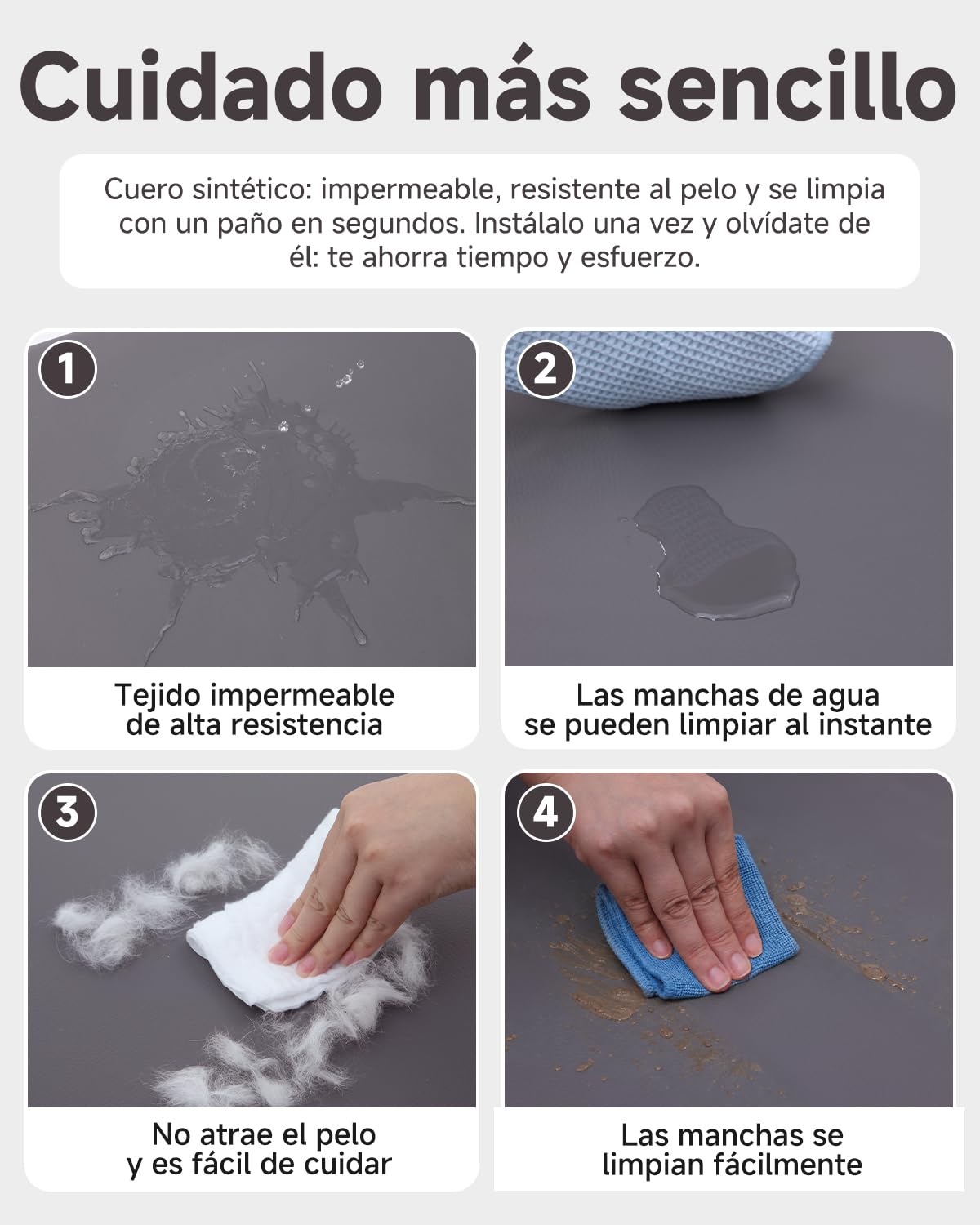 Cuidado más sencillo

Cuero sintético: impermeable, resistente al pelo y se limpia con un paño en segundos. Instálalo una vez y olvídate de él: te ahorra tiempo y esfuerzo.

1

Tejido impermeable de alta resistencia

2

Las manchas de agua se pueden limpiar al instante

3

No atrae el pelo y es fácil de cuidar

4

Las manchas se limpian fácilmente