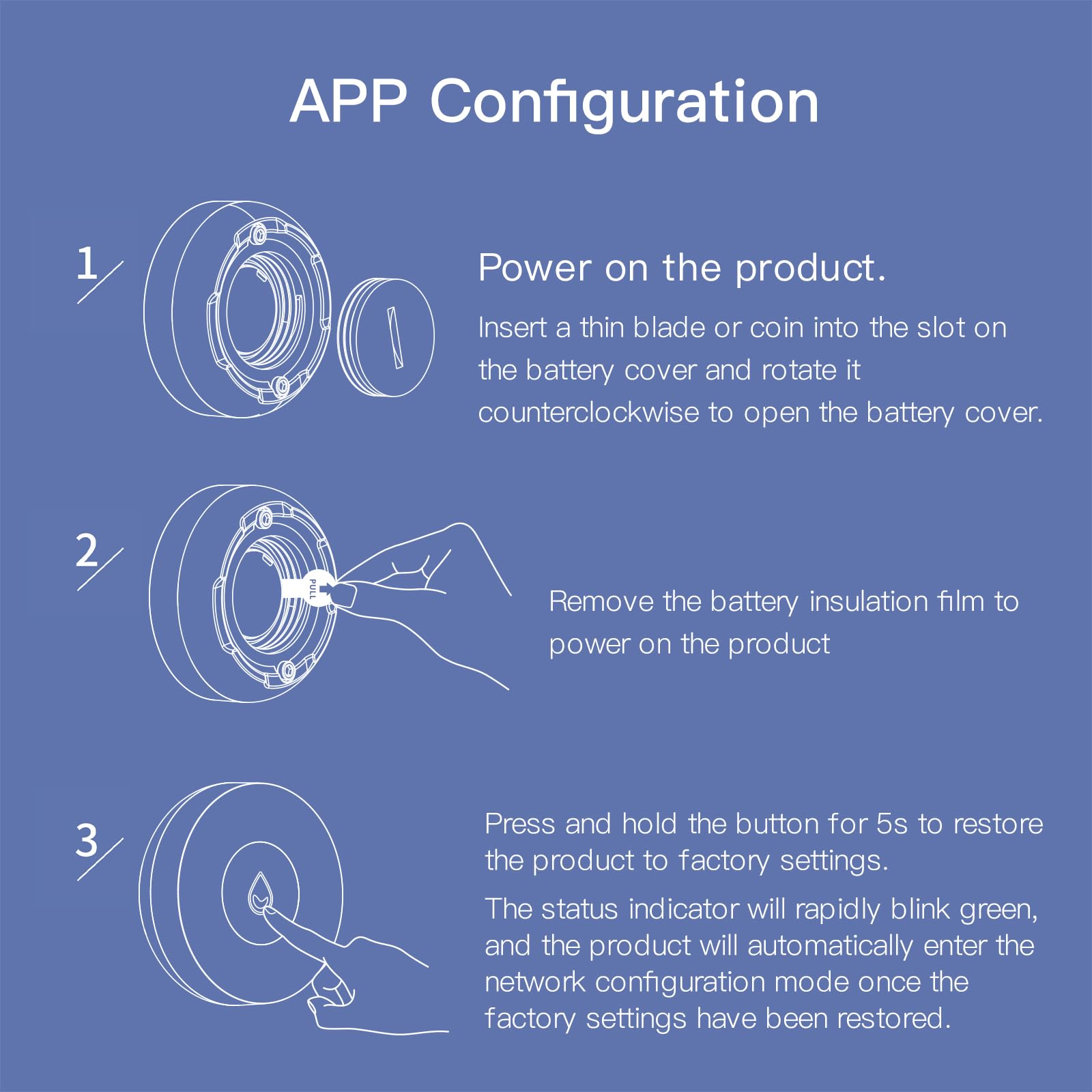 APP Configuration

1

Power on the product.

Insert a thin blade or coin into the slot on the battery cover and rotate it counterclockwise to open the battery cover.

2

PULL

Remove the battery insulation film to power on the product

3

Press and hold the button for 5s to restore the product to factory settings.

The status indicator will rapidly blink green, and the product will automatically enter the network configuration mode once the factory settings have been restored.