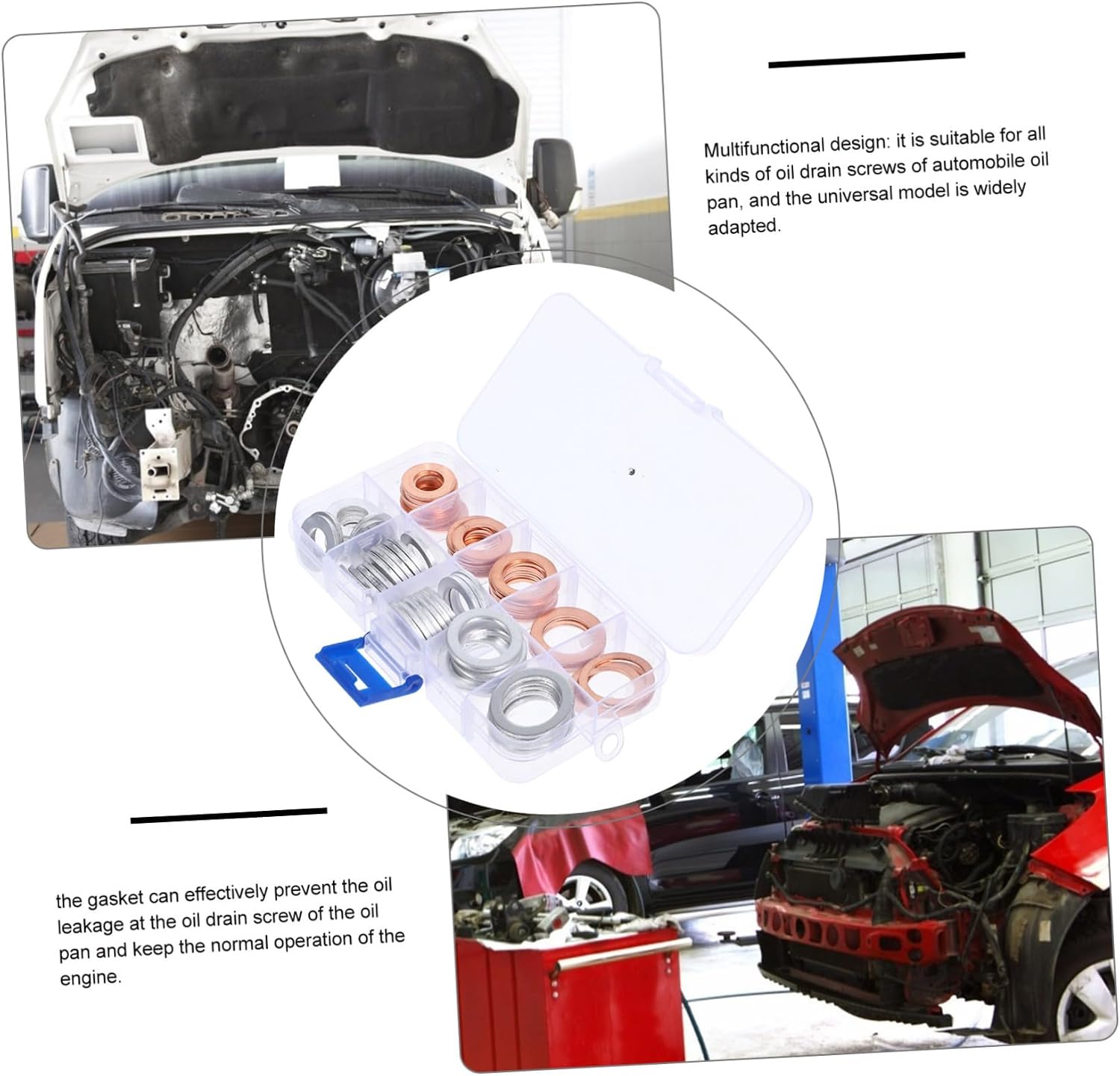 Multifunctional design: it is suitable for all kinds of oil drain screws of automobile oil pan, and the universal model is widely adapted.

the gasket can effectively prevent the oil leakage at the oil drain screw of the oil pan and keep the normal operation of the engine.