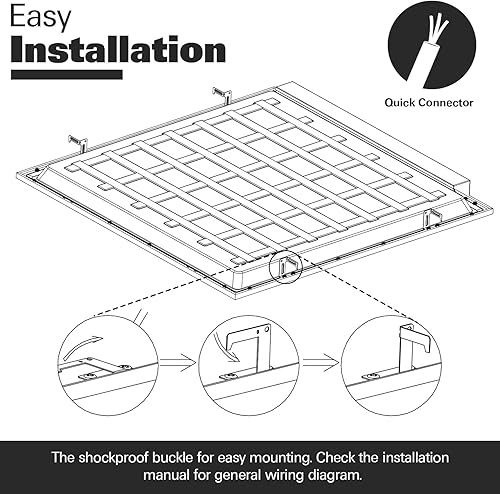 Easy
Installation

Quick Connector

The shockproof buckle for easy mounting. Check the installation manual for general wiring diagram.