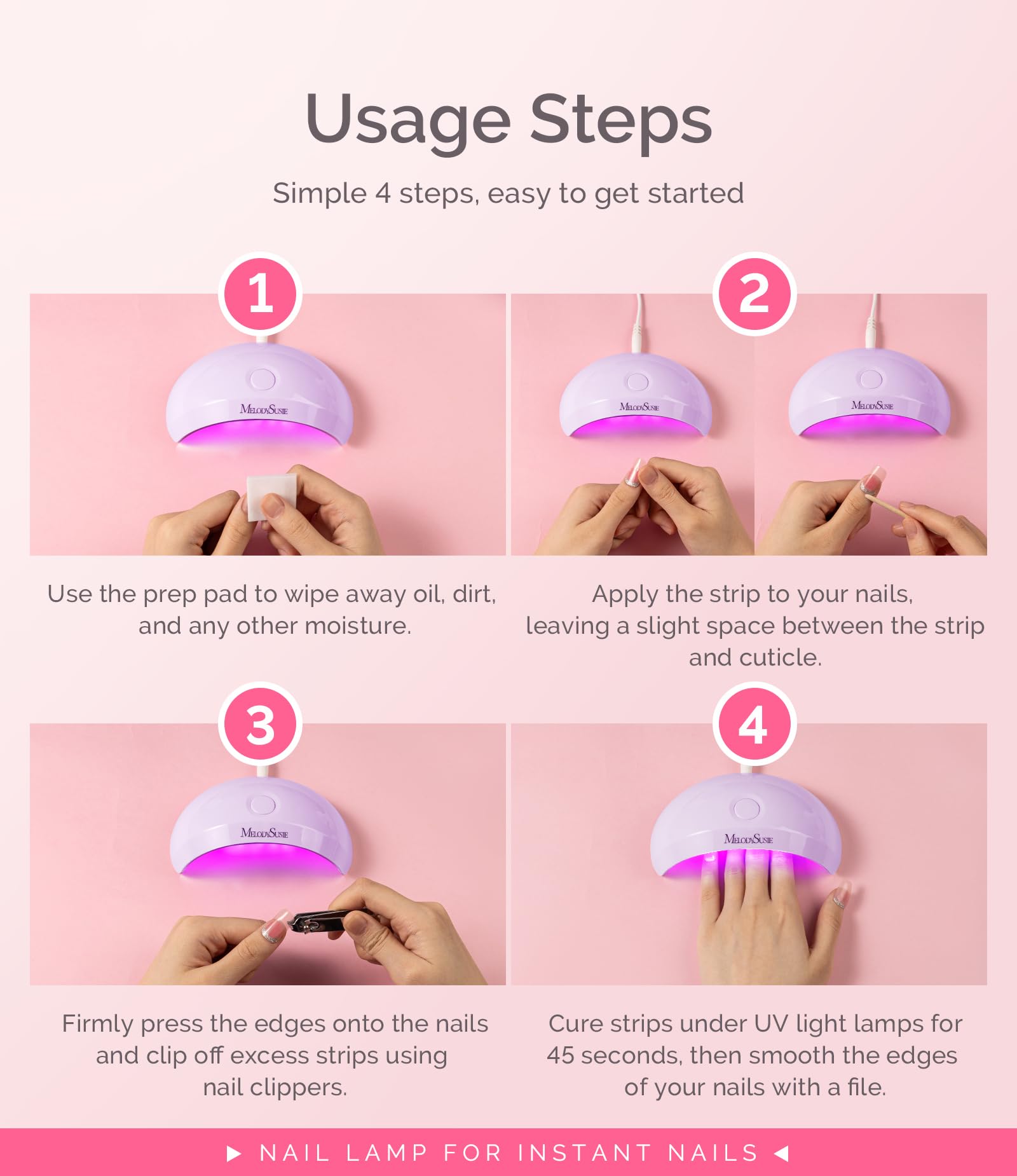 Usage Steps

Simple 4 steps, easy to get started

1

MelodySusie

Use the prep pad to wipe away oil, dirt, and any other moisture.

2

MelodySusie

MelodySusie

Apply the strip to your nails, leaving a slight space between the strip and cuticle.

3

MelodySusie

Firmly press the edges onto the nails and clip off excess strips using nail clippers.

4

MelodySusie

Cure strips under UV light lamps for 45 seconds, then smooth the edges of your nails with a file.

▶ NAIL LAMP FOR INSTANT NAILS ◀